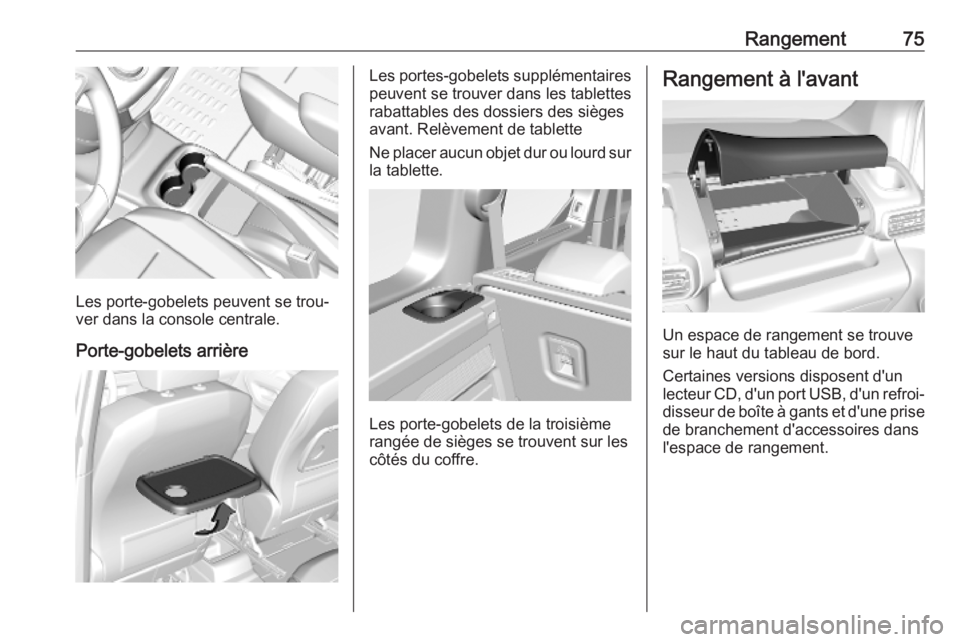 Rangement 75

Les porte-gobelets peuvent se trouver dans la console centrale.

Porte-gobelets arrière

Les portes-gobelets supplémentaires peuvent se trouver dans les tablettes rabattables des dossiers des sièges avant. Relèvement de tablette

Ne placer aucun objet dur ou lourd sur la tablette.

Les porte-gobelets de la troisième rangée de sièges se trouvent sur les côtés du coffre.

Rangement à l'avant

Un espace de rangement se trouve sur le haut du tableau de bord.

Certaines versions disposent d'un lecteur CD, d'un port USB, d'un refroidisseur de boîte à gants et d'une prise de branchement d'accessoires dans l'espace de rangement.

carmanualsonline.info