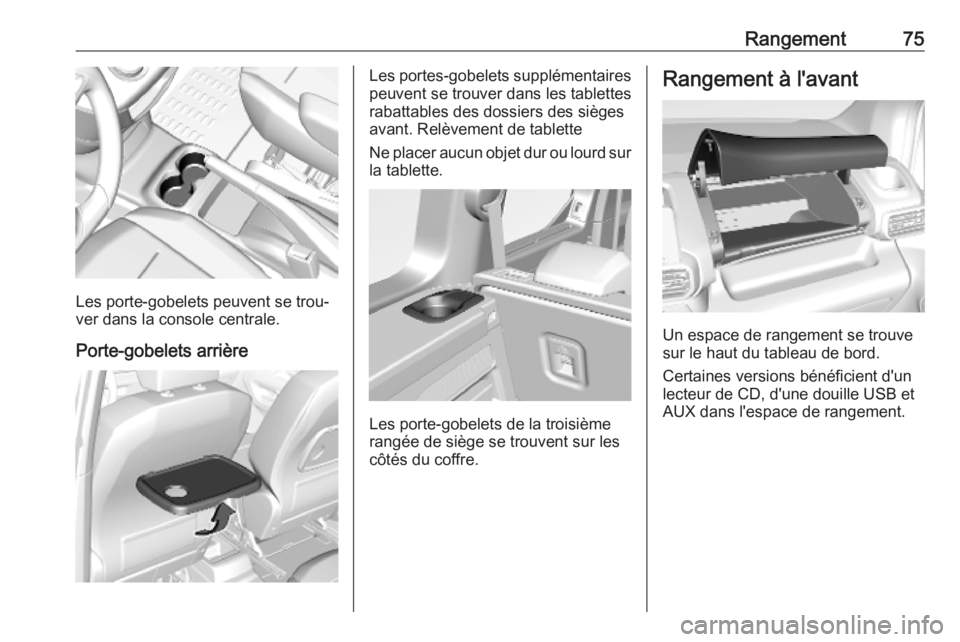 Rangement 75

Les porte-gobelets peuvent se trouver dans la console centrale.

Porte-gobelets arrière

Les portes-gobelets supplémentaires peuvent se trouver dans les tablettes rabattables des dossiers des sièges avant. Relèvement de tablette

Ne placer aucun objet dur ou lourd sur la tablette.

Les porte-gobelets de la troisième rangée de siège se trouvent sur les côtés du coffre.

Rangement à l'avant

Un espace de rangement se trouve sur le haut du tableau de bord.

Certaines versions bénéficient d'un lecteur de CD, d'une douille USB et AUX dans l'espace de rangement.

carmanualsonline.info