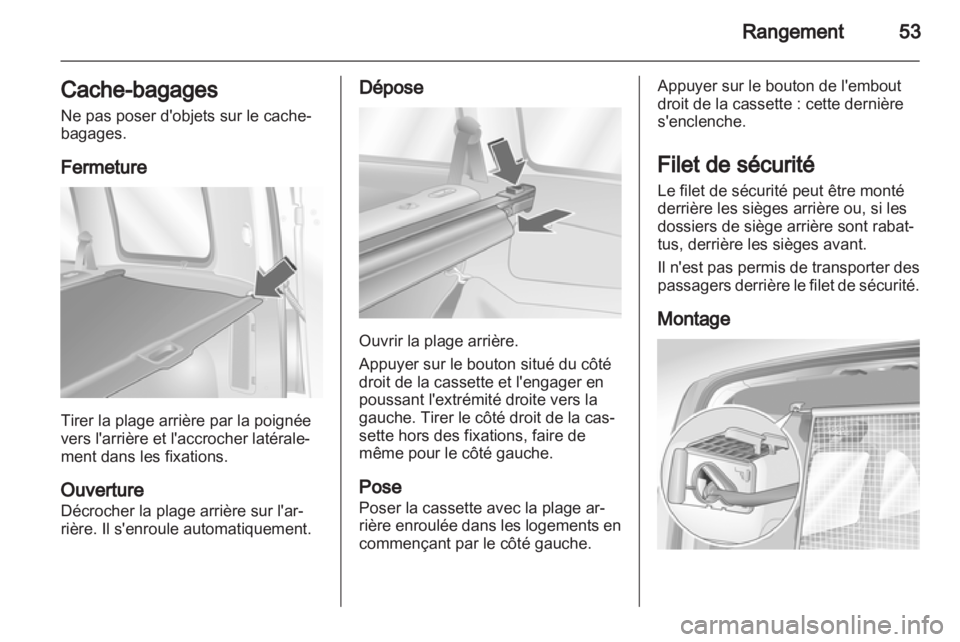 Rangement 53

Cache-bagages
Ne pas poser d'objets sur le cache-bagages.

Fermeture

Tirer la plage arrière par la poignée vers l'arrière et l'accrocher latéralement dans les fixations.

Ouverture
Décrocher la plage arrière sur l'arrière. Il s'enroule automatiquement.

Dépose

Ouvrir la plage arrière.

Appuyer sur le bouton situé du côté droit de la cassette et l'engager en poussant l'extrémité droite vers la gauche. Tirer le côté droit de la cassette hors des fixations, faire de même pour le côté gauche.

Pose
Poser la cassette avec la plage arrière enroulée dans les logements en commençant par le côté gauche.

Appuyer sur le bouton de l'embout droit de la cassette : cette dernière s'enclenche.

Filet de sécurité
Le filet de sécurité peut être monté derrière les sièges arrière ou, si les dossiers de siège arrière sont rabattus, derrière les sièges avant.

Il n'est pas permis de transporter des passagers derrière le filet de sécurité.

Montage

carmanualsonline.info