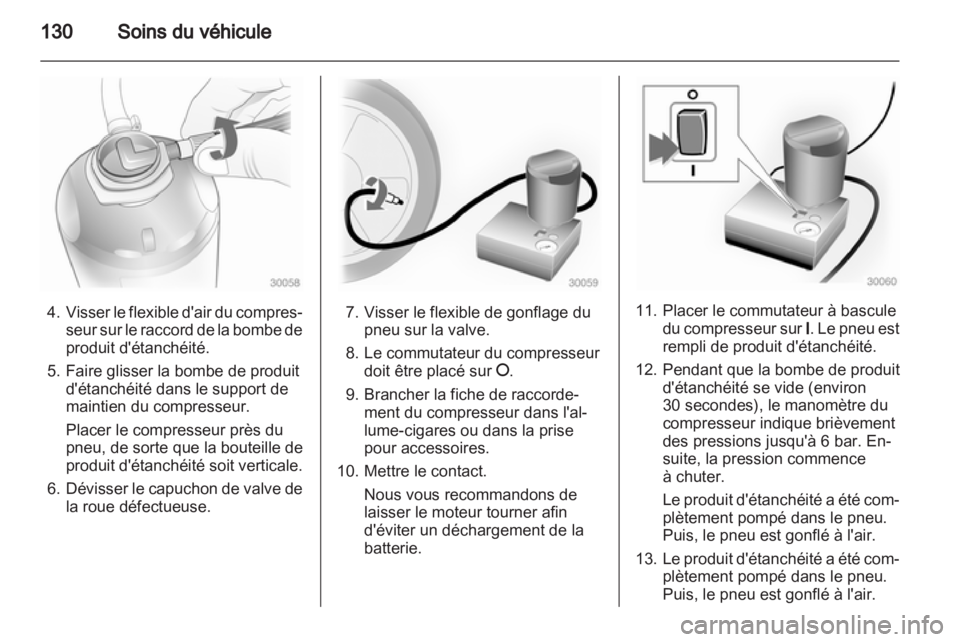 130 Soins du véhicule

30058

4. Visser le flexible d'air du compresseur sur le raccord de la bombe de produit d'étanchéité.

5. Faire glisser la bombe de produit d'étanchéité dans le support de maintien du compresseur.

Placer le compresseur près du pneu, de sorte que la bouteille de produit d'étanchéité soit verticale.

6. Dévisser le capuchon de valve de la roue défectueuse.

30059

7. Visser le flexible de gonflage du pneu sur la valve.

8. Le commutateur du compresseur doit être placé sur O.

9. Brancher la fiche de raccordement du compresseur dans l'allume-cigares ou dans la prise pour accessoires.

10. Mettre le contact.

Nous vous recommandons de laisser le moteur tourner afin d'éviter un déchargement de la batterie.

O
I
30060

11. Placer le commutateur à bascule du compresseur sur I. Le pneu est rempli de produit d'étanchéité.

12. Pendant que la bombe de produit d'étanchéité se vide (environ 30 secondes), le manomètre du compresseur indique brièvement des pressions jusqu'à 6 bar. Ensuite, la pression commence à chuter.

Le produit d'étanchéité a été complètement pompé dans le pneu. Puis, le pneu est gonflé à l'air.

13. Le produit d'étanchéité a été complètement pompé dans le pneu. Puis, le pneu est gonflé à l'air.

carmanualsonline.info