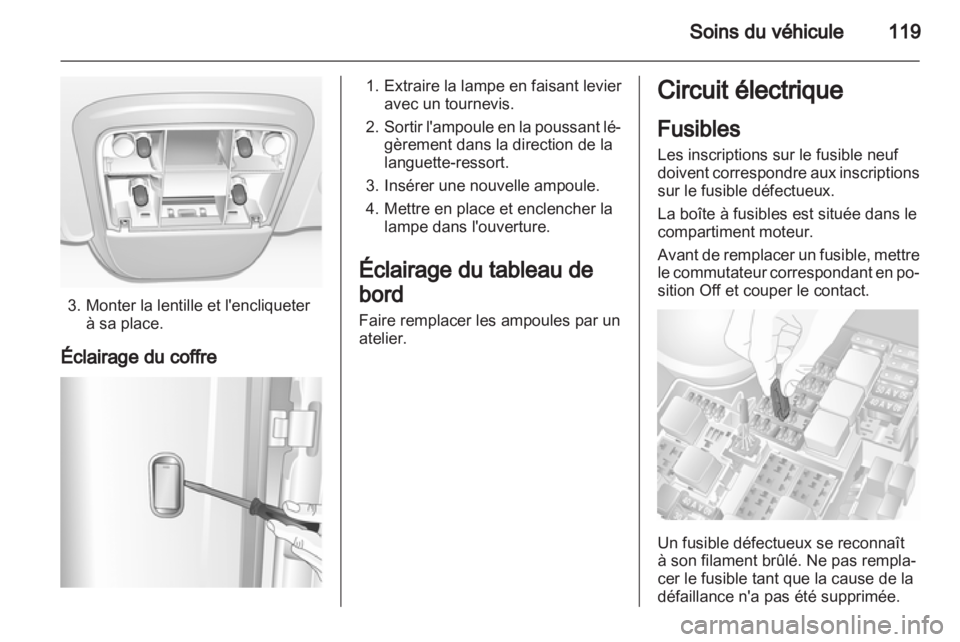 Soins du véhicule 119

3. Monter la lentille et l'encliqueter à sa place.

Éclairage du coffre

1. Extraire la lampe en faisant levier avec un tournevis.

2. Sortir l'ampoule en la poussant légèrement dans la direction de la languette-ressort.

3. Insérer une nouvelle ampoule.

4. Mettre en place et enclencher la lampe dans l'ouverture.

Éclairage du tableau de bord

Faire remplacer les ampoules par un atelier.

Circuit électrique

Fusibles

Les inscriptions sur le fusible neuf doivent correspondre aux inscriptions sur le fusible défectueux.

La boîte à fusibles est située dans le compartiment moteur.

Avant de remplacer un fusible, mettre le commutateur correspondant en position Off et couper le contact.

Un fusible défectueux se reconnaît à son filament brûlé. Ne pas remplacer le fusible tant que la cause de la défaillance n'a pas été supprimée.

carmanualsonline.info