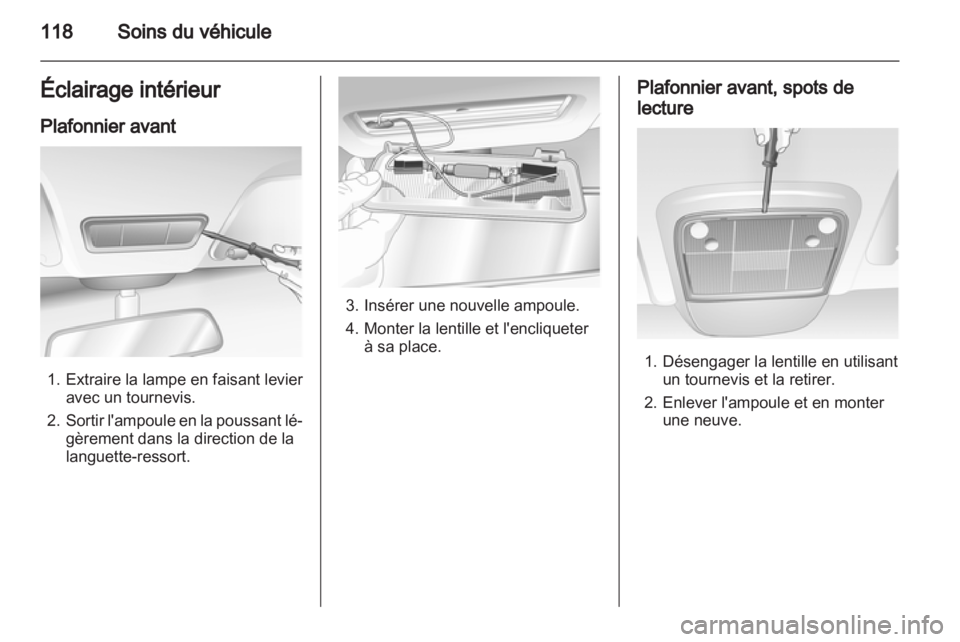 118 Soins du véhicule

Éclairage intérieur

Plafonnier avant

1. Extraire la lampe en faisant levier avec un tournevis.
2. Sortir l'ampoule en la poussant légèrement dans la direction de la languette-ressort.

3. Insérer une nouvelle ampoule.
4. Monter la lentille et l'encliqueter à sa place.

Plafonnier avant, spots de lecture

1. Désengager la lentille en utilisant un tournevis et la retirer.
2. Enlever l'ampoule et en monter une neuve.

carmanualsonline.info