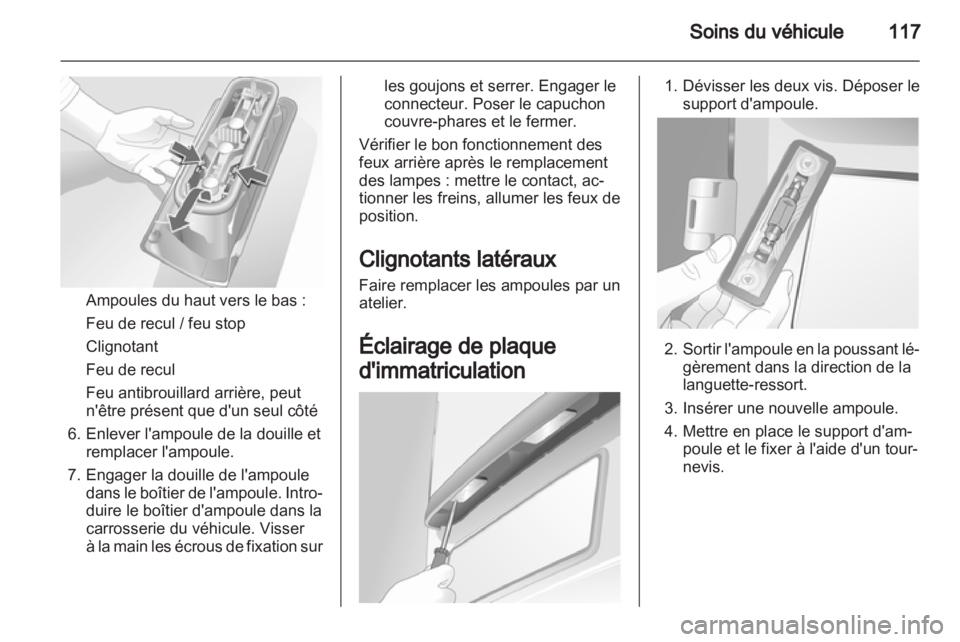 Soins du véhicule 117

Ampoules du haut vers le bas :

Feu de recul / feu stop

Clignotant

Feu de recul

Feu antibrouillard arrière, peut n'être présent que d'un seul côté

6. Enlever l'ampoule de la douille et remplacer l'ampoule.

7. Engager la douille de l'ampoule dans le boîtier de l'ampoule. Introduire le boîtier d'ampoule dans la carrosserie du véhicule. Visser à la main les écrous de fixation sur les goujons et serrer. Engager le connecteur. Poser le capuchon couvre-phares et le fermer.

Vérifier le bon fonctionnement des feux arrière après le remplacement des lampes : mettre le contact, actionner les freins, allumer les feux de position.

Clignotants latéraux

Faire remplacer les ampoules par un atelier.

Éclairage de plaque d'immatriculation

1. Dévisser les deux vis. Déposer le support d'ampoule.

2. Sortir l'ampoule en la poussant légèrement dans la direction de la languette-ressort.

3. Insérer une nouvelle ampoule.

4. Mettre en place le support d'ampoule et le fixer à l'aide d'un tournevis.

carmanualsonline.info