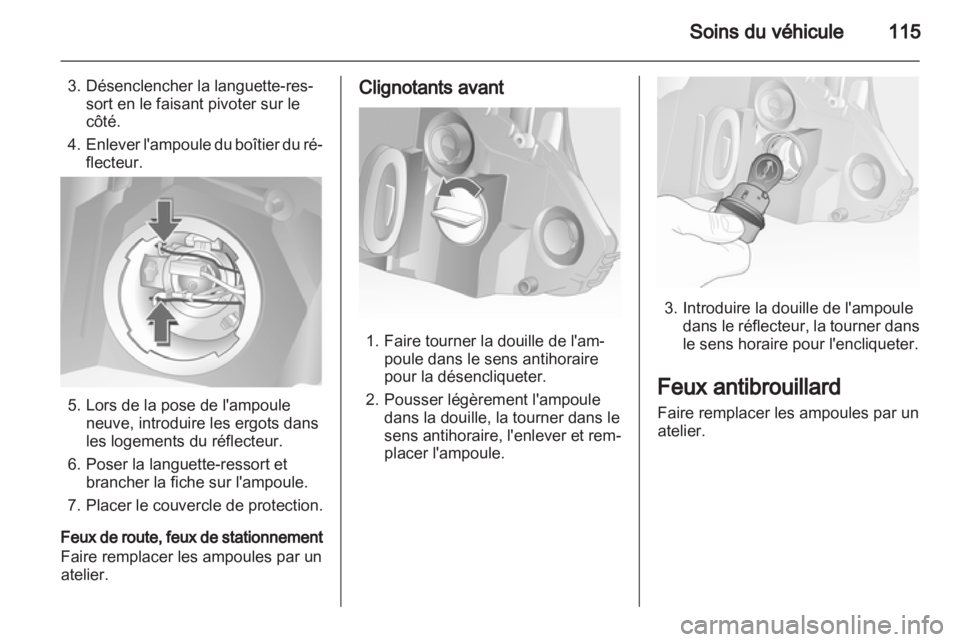 Soins du véhicule 115

3. Désenclencher la languette-ressort en le faisant pivoter sur le côté.

4. Enlever l'ampoule du boîtier du réflecteur.

5. Lors de la pose de l'ampoule neuve, introduire les ergots dans les logements du réflecteur.

6. Poser la languette-ressort et brancher la fiche sur l'ampoule.

7. Placer le couvercle de protection.

Feux de route, feux de stationnement
Faire remplacer les ampoules par un atelier.

Clignotants avant

1. Faire tourner la douille de l'ampoule dans le sens antihoraire pour la désencliqueter.

2. Pousser légèrement l'ampoule dans la douille, la tourner dans le sens antihoraire, l'enlever et remplacer l'ampoule.

3. Introduire la douille de l'ampoule dans le réflecteur, la tourner dans le sens horaire pour l'encliqueter.

Feux antibrouillard
Faire remplacer les ampoules par un atelier.

carmanualsonline.info