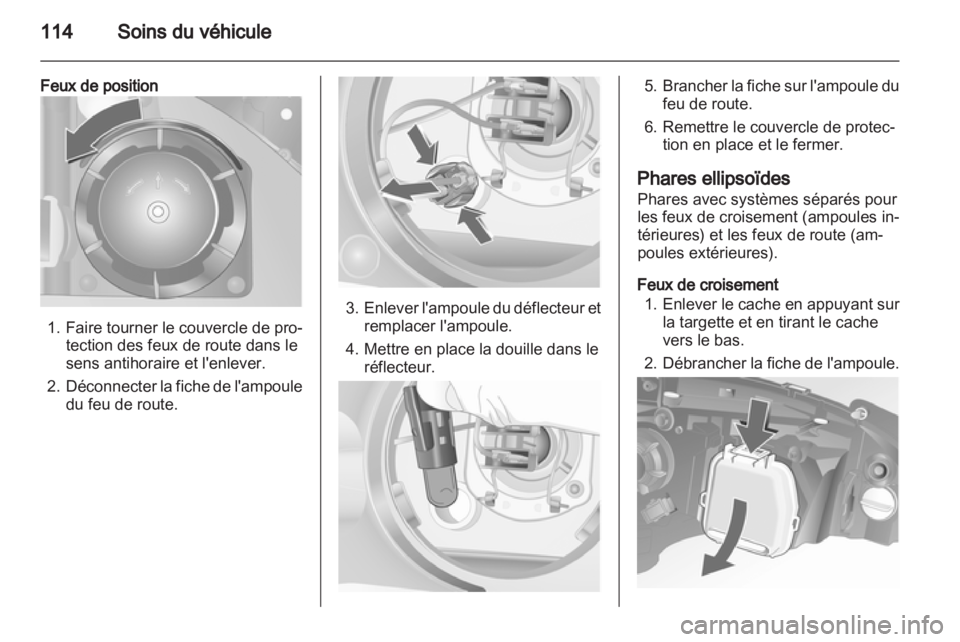 114 Soins du véhicule

Feux de position

1. Faire tourner le couvercle de protection des feux de route dans le sens antihoraire et l'enlever.

2. Déconnecter la fiche de l'ampoule du feu de route.

3. Enlever l'ampoule du déflecteur et remplacer l'ampoule.

4. Mettre en place la douille dans le réflecteur.

5. Brancher la fiche sur l'ampoule du feu de route.

6. Remettre le couvercle de protection en place et le fermer.

Phares ellipsoïdes
Phares avec systèmes séparés pour les feux de croisement (ampoules intérieures) et les feux de route (ampoules extérieures).

Feux de croisement
1. Enlever le cache en appuyant sur la targette et en tirant le cache vers le bas.

2. Débrancher la fiche de l'ampoule.

carmanualsonline.info