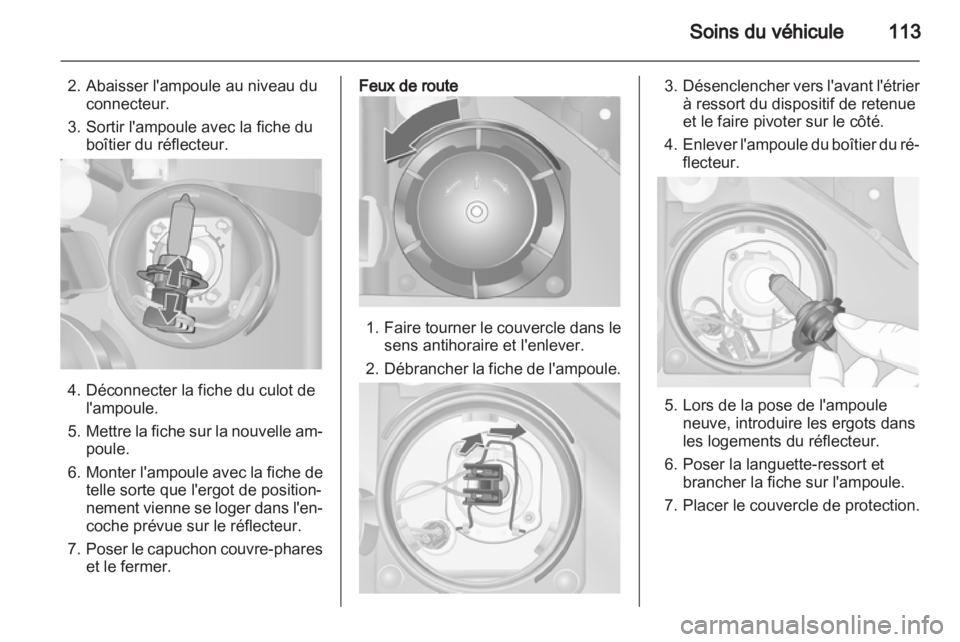 Soins du véhicule 113

2. Abaisser l'ampoule au niveau du connecteur.

3. Sortir l'ampoule avec la fiche du boîtier du réflecteur.

4. Déconnecter la fiche du culot de l'ampoule.

5. Mettre la fiche sur la nouvelle ampoule.

6. Monter l'ampoule avec la fiche de telle sorte que l'ergot de positionnement vienne se loger dans l'encoche prévue sur le réflecteur.

7. Poser le capuchon couvre-phares et le fermer.

Feux de route

1. Faire tourner le couvercle dans le sens antihoraire et l'enlever.

2. Débrancher la fiche de l'ampoule.

3. Désenclencher vers l'avant l'étrier à ressort du dispositif de retenue et le faire pivoter sur le côté.

4. Enlever l'ampoule du boîtier du réflecteur.

5. Lors de la pose de l'ampoule neuve, introduire les ergots dans les logements du réflecteur.

6. Poser la languette-ressort et brancher la fiche sur l'ampoule.

7. Placer le couvercle de protection.

carmanualsonline.info