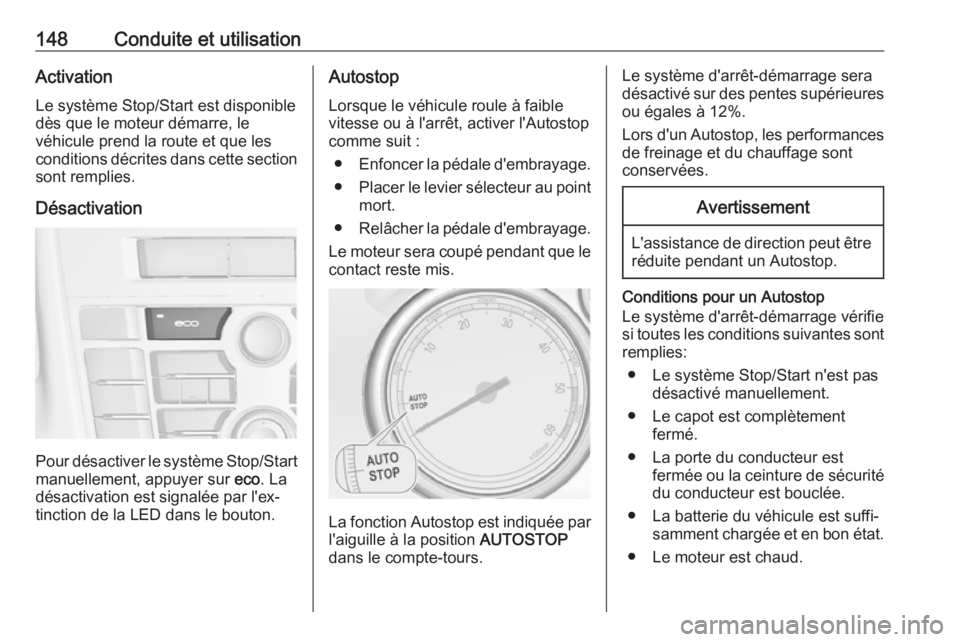 148 Conduite et utilisation

Activation

Le système Stop/Start est disponible dès que le moteur démarre, le véhicule prend la route et que les conditions décrites dans cette section sont remplies.

Désactivation

eco

Pour désactiver le système Stop/Start manuellement, appuyer sur eco. La désactivation est signalée par l'extinction de la LED dans le bouton.

Autostop

Lorsque le véhicule roule à faible vitesse ou à l'arrêt, activer l'Autostop comme suit :

● Enfoncer la pédale d'embrayage.

● Placer le levier sélecteur au point mort.

● Relâcher la pédale d'embrayage.

Le moteur sera coupé pendant que le contact reste mis.

10 20 30 40 50 60 AUTO STOP AUTO STOP

La fonction Autostop est indiquée par l'aiguille à la position AUTOSTOP dans le compte-tours.

Le système d'arrêt-démarrage sera désactivé sur des pentes supérieures ou égales à 12%.

Lors d'un Autostop, les performances de freinage et du chauffage sont conservées.

Avertissement

L'assistance de direction peut être réduite pendant un Autostop.

Conditions pour un Autostop

Le système d'arrêt-démarrage vérifie si toutes les conditions suivantes sont remplies:

● Le système Stop/Start n'est pas désactivé manuellement.

● Le capot est complètement fermé.

● La porte du conducteur est fermée ou la ceinture de sécurité du conducteur est bouclée.

● La batterie du véhicule est suffisamment chargée et en bon état.

● Le moteur est chaud.

carmanualsonline.info