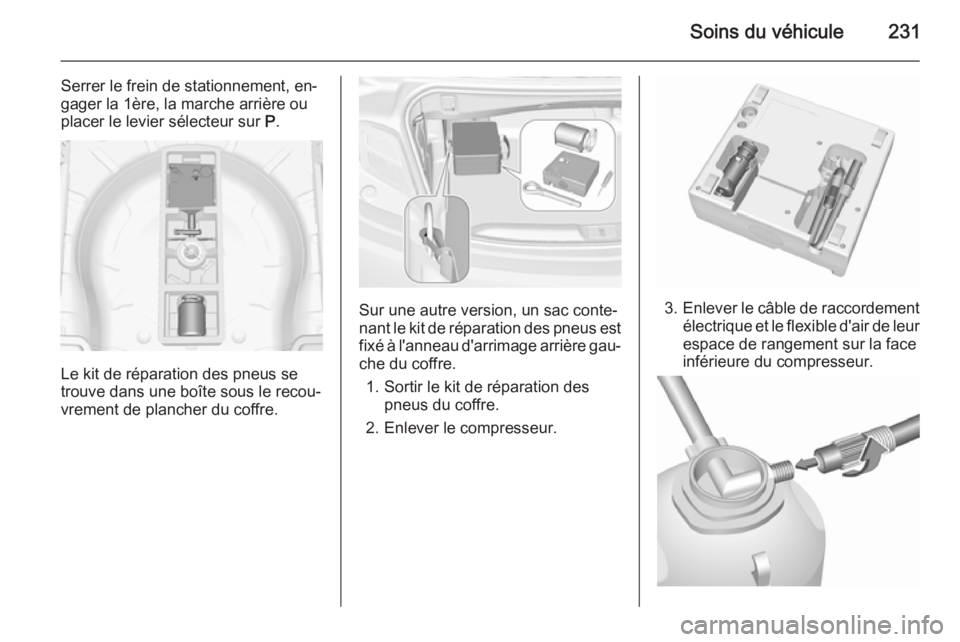 Soins du véhicule 231

Serrer le frein de stationnement, engager la 1ère, la marche arrière ou placer le levier sélecteur sur P.

Le kit de réparation des pneus se trouve dans une boîte sous le recouvrement de plancher du coffre.

Sur une autre version, un sac contenant le kit de réparation des pneus est fixé à l'anneau d'arrimage arrière gauche du coffre.

1. Sortir le kit de réparation des pneus du coffre.

2. Enlever le compresseur.

3. Enlever le câble de raccordement électrique et le flexible d'air de leur espace de rangement sur la face inférieure du compresseur.

carmanualsonline.info