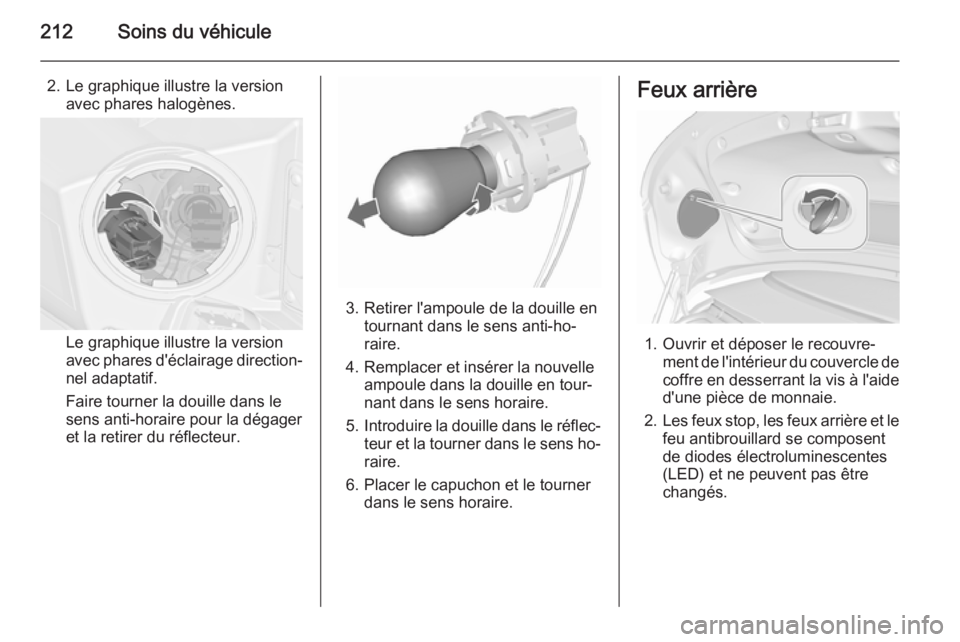 212 Soins du véhicule

2. Le graphique illustre la version avec phares halogènes.

Le graphique illustre la version avec phares d'éclairage directionnel adaptatif.

Faire tourner la douille dans le sens anti-horaire pour la dégager et la retirer du réflecteur.

3. Retirer l'ampoule de la douille en tournant dans le sens anti-horaire.

4. Remplacer et insérer la nouvelle ampoule dans la douille en tournant dans le sens horaire.

5. Introduire la douille dans le réflecteur et la tourner dans le sens horaire.

6. Placer le capuchon et le tourner dans le sens horaire.

Feux arrière

1. Ouvrir et déposer le recouvrement de l'intérieur du couvercle de coffre en desserrant la vis à l'aide d'une pièce de monnaie.

2. Les feux stop, les feux arrière et le feu antibrouillard se composent de diodes électroluminescentes (LED) et ne peuvent pas être changés.

carmanualsonline.info