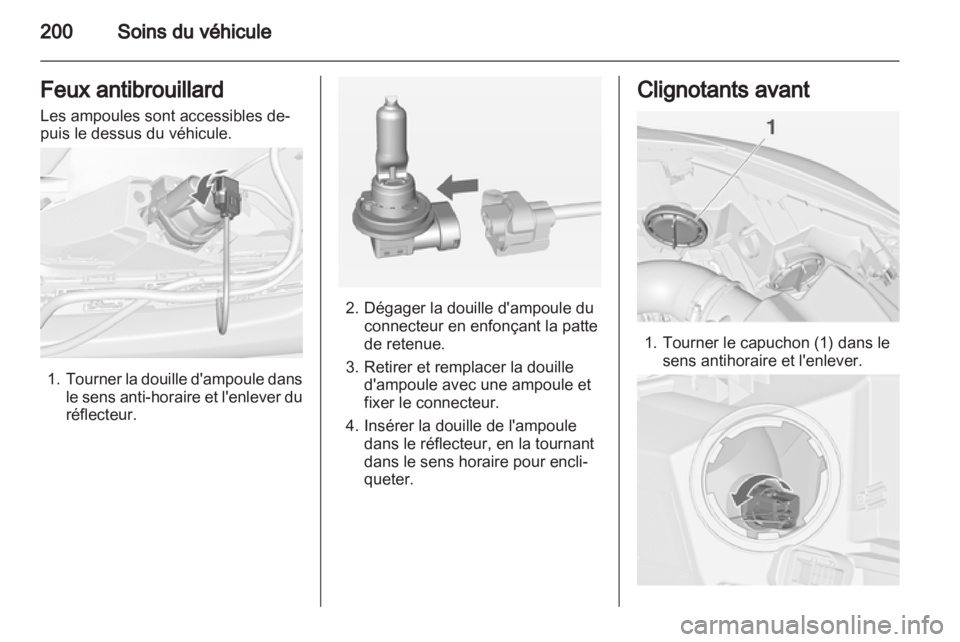 200 Soins du véhicule

Feux antibrouillard

Les ampoules sont accessibles depuis le dessus du véhicule.

1. Tourner la douille d'ampoule dans le sens anti-horaire et l'enlever du réflecteur.

2. Dégager la douille d'ampoule du connecteur en enfonçant la patte de retenue.

3. Retirer et remplacer la douille d'ampoule avec une ampoule et fixer le connecteur.

4. Insérer la douille de l'ampoule dans le réflecteur, en la tournant dans le sens horaire pour encliqueter.

Clignotants avant

1

1. Tourner le capuchon (1) dans le sens antihoraire et l'enlever.

carmanualsonline.info