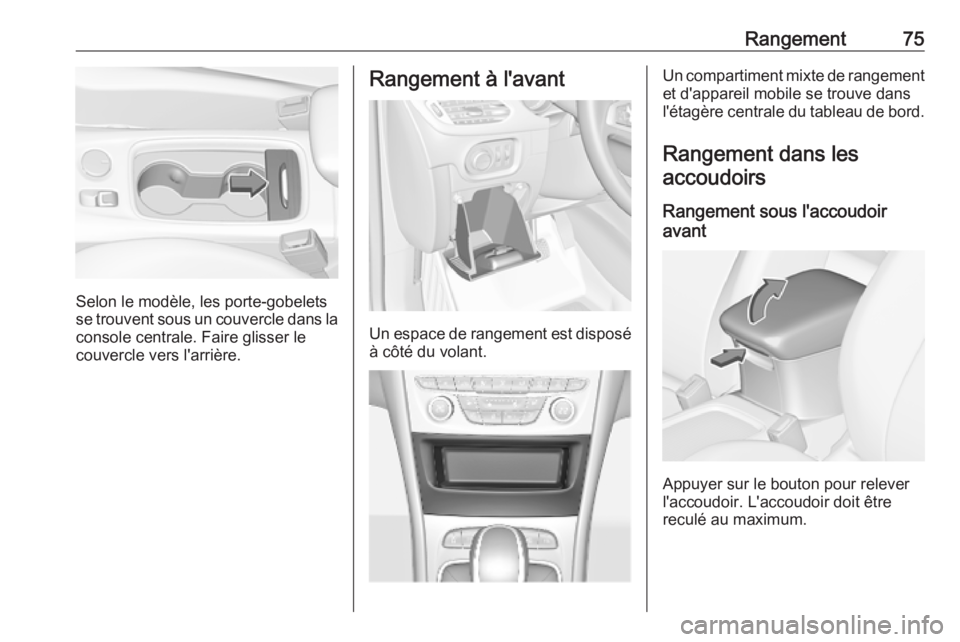 Rangement 75

Selon le modèle, les porte-gobelets se trouvent sous un couvercle dans la console centrale. Faire glisser le couvercle vers l'arrière.

Rangement à l'avant

Un espace de rangement est disposé à côté du volant.

Un compartiment mixte de rangement et d'appareil mobile se trouve dans l'étagère centrale du tableau de bord.

Rangement dans les accoudoirs

Rangement sous l'accoudoir avant

Appuyer sur le bouton pour relever l'accoudoir. L'accoudoir doit être reculé au maximum.

carmanualsonline.info