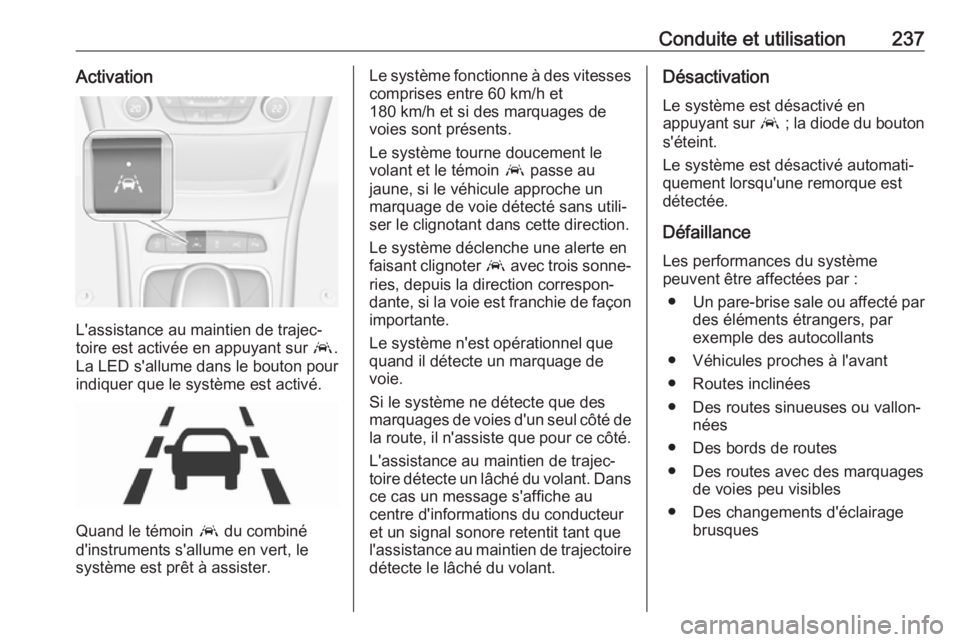 Conduite et utilisation 237

Activation

L'assistance au maintien de trajectoire est activée en appuyant sur . La LED s'allume dans le bouton pour indiquer que le système est activé.

Quand le témoin  du combiné d'instruments s'allume en vert, le système est prêt à assister.

Le système fonctionne à des vitesses comprises entre 60 km/h et 180 km/h et si des marquages de voies sont présents.

Le système tourne doucement le volant et le témoin  passe au jaune, si le véhicule approche un marquage de voie détecté sans utiliser le clignotant dans cette direction.

Le système déclenche une alerte en faisant clignoter  avec trois sonneries, depuis la direction correspondante, si la voie est franchie de façon importante.

Le système n'est opérationnel que quand il détecte un marquage de voie.

Si le système ne détecte que des marquages de voies d'un seul côté de la route, il n'assiste que pour ce côté.

L'assistance au maintien de trajectoire détecte un lâché du volant. Dans ce cas un message s'affiche au centre d'informations du conducteur et un signal sonore retentit tant que l'assistance au maintien de trajectoire détecte le lâché du volant.

Désactivation

Le système est désactivé en appuyant sur  ; la diode du bouton s'éteint.

Le système est désactivé automatiquement lorsqu'une remorque est détectée.

Défaillance

Les performances du système peuvent être affectées par :

● Un pare-brise sale ou affecté par des éléments étrangers, par exemple des autocollants
● Véhicules proches à l'avant
● Routes inclinées
● Des routes sinueuses ou vallonnées
● Des bords de routes
● Des routes avec des marquages de voies peu visibles
● Des changements d'éclairage brusques

carmanualsonline.info