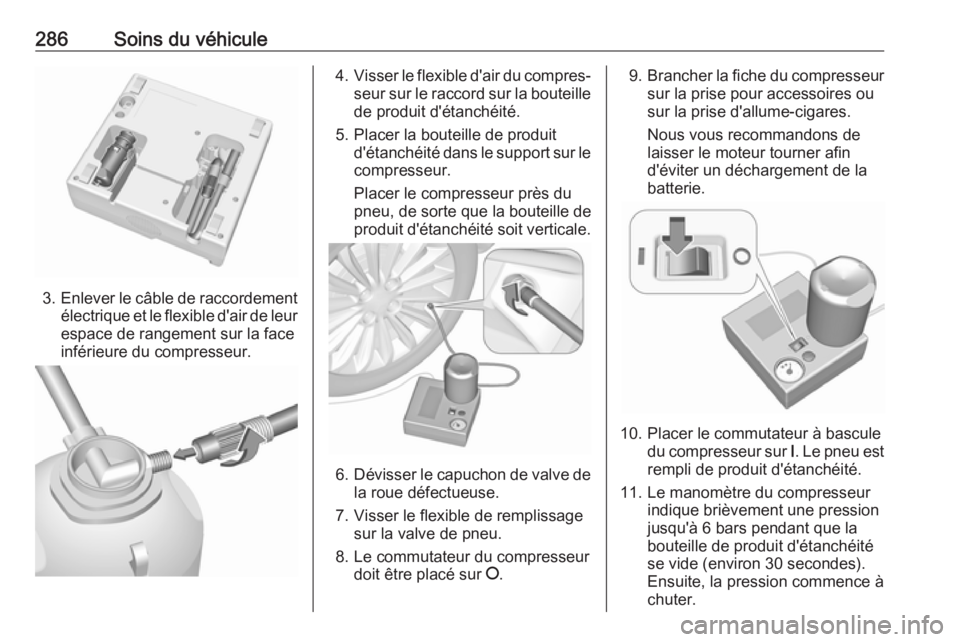 286 Soins du véhicule

3. Enlever le câble de raccordement électrique et le flexible d'air de leur espace de rangement sur la face inférieure du compresseur.

4. Visser le flexible d'air du compresseur sur le raccord sur la bouteille de produit d'étanchéité.

5. Placer la bouteille de produit d'étanchéité dans le support sur le compresseur.

Placer le compresseur près du pneu, de sorte que la bouteille de produit d'étanchéité soit verticale.

6. Dévisser le capuchon de valve de la roue défectueuse.

7. Visser le flexible de remplissage sur la valve de pneu.

8. Le commutateur du compresseur doit être placé sur O.

9. Brancher la fiche du compresseur sur la prise pour accessoires ou sur la prise d'allume-cigares.

Nous vous recommandons de laisser le moteur tourner afin d'éviter un déchargement de la batterie.

10. Placer le commutateur à bascule du compresseur sur I. Le pneu est rempli de produit d'étanchéité.

11. Le manomètre du compresseur indique brièvement une pression jusqu'à 6 bars pendant que la bouteille de produit d'étanchéité se vide (environ 30 secondes). Ensuite, la pression commence à chuter.

carmanualsonline.info