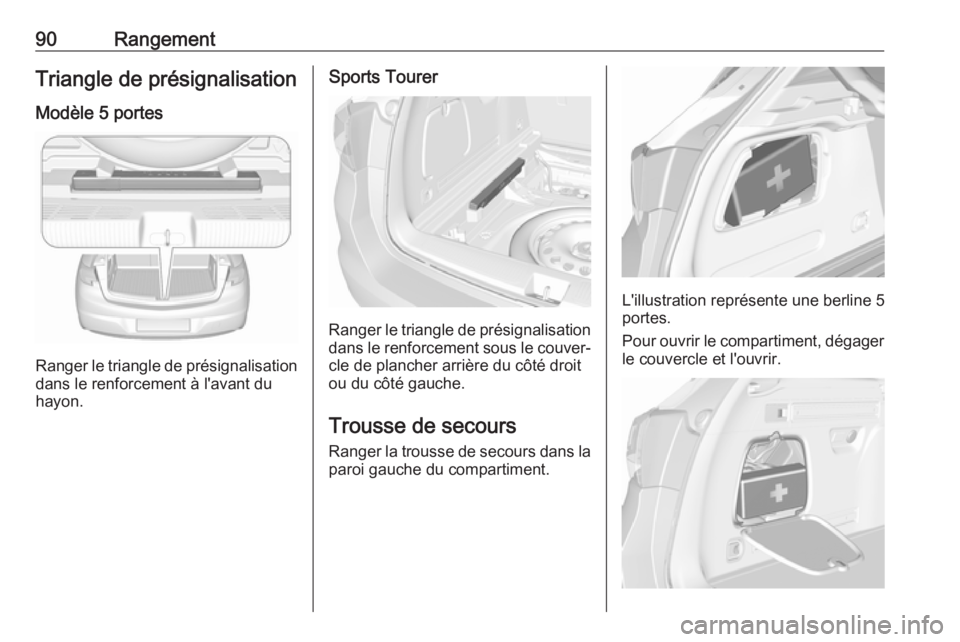 90 Rangement

Triangle de présignalisation

Modèle 5 portes

Ranger le triangle de présignalisation dans le renforcement à l'avant du hayon.

Sports Tourer

Ranger le triangle de présignalisation dans le renforcement sous le couvercle de plancher arrière du côté droit ou du côté gauche.

Trousse de secours

Ranger la trousse de secours dans la paroi gauche du compartiment.

L'illustration représente une berline 5 portes.

Pour ouvrir le compartiment, dégager le couvercle et l'ouvrir.

carmanualsonline.info