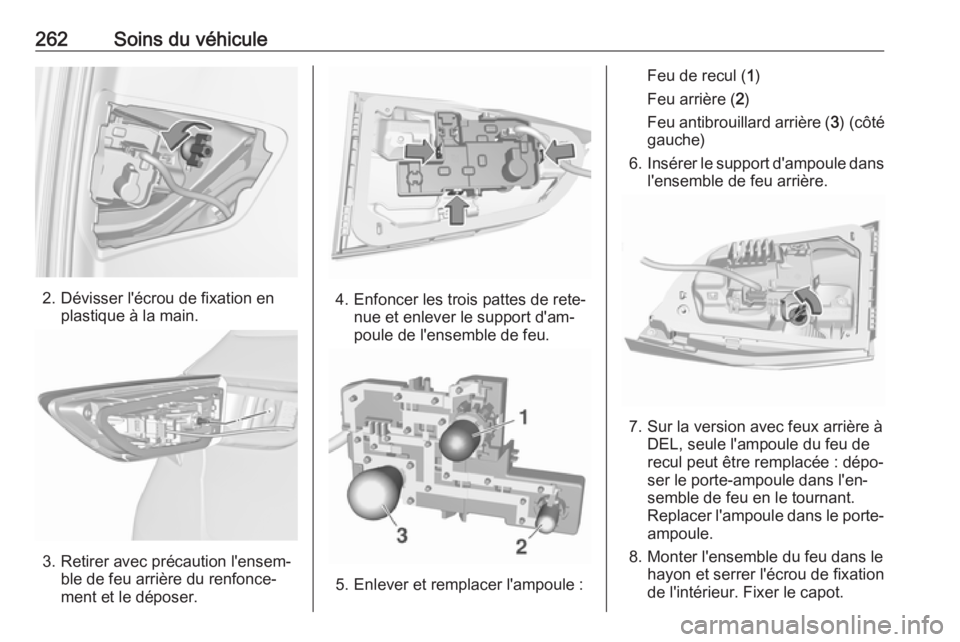 262 Soins du véhicule

2. Dévisser l'écrou de fixation en plastique à la main.

3. Retirer avec précaution l'ensemble de feu arrière du renfoncement et le déposer.

4. Enfoncer les trois pattes de retenue et enlever le support d'ampoule de l'ensemble de feu.

1
3
2

5. Enlever et remplacer l'ampoule :

Feu de recul (1)

Feu arrière (2)

Feu antibrouillard arrière (3) (côté gauche)

6. Insérer le support d'ampoule dans l'ensemble de feu arrière.

7. Sur la version avec feux arrière à DEL, seule l'ampoule du feu de recul peut être remplacée : déposer le porte-ampoule dans l'ensemble de feu en le tournant. Replacer l'ampoule dans le porte-ampoule.

8. Monter l'ensemble du feu dans le hayon et serrer l'écrou de fixation de l'intérieur. Fixer le capot.

carmanualsonline.info