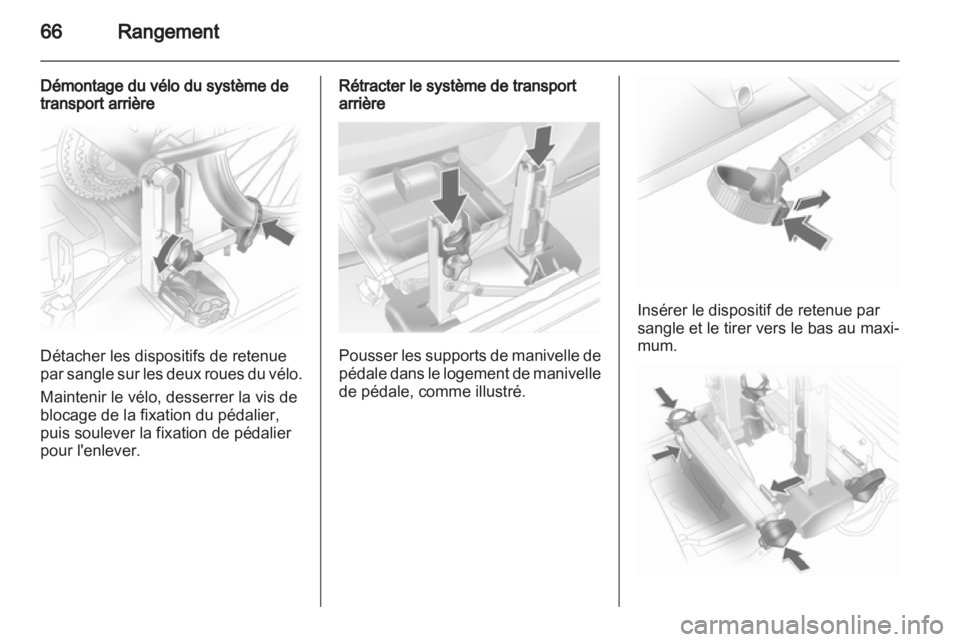 66 Rangement

Démontage du vélo du système de transport arrière

Détacher les dispositifs de retenue par sangle sur les deux roues du vélo.

Maintenir le vélo, desserrer la vis de blocage de la fixation du pédalier, puis soulever la fixation de pédalier pour l'enlever.

Rétracter le système de transport arrière

Pousser les supports de manivelle de pédale dans le logement de manivelle de pédale, comme illustré.

Insérer le dispositif de retenue par sangle et le tirer vers le bas au maximum.

carmanualsonline.info