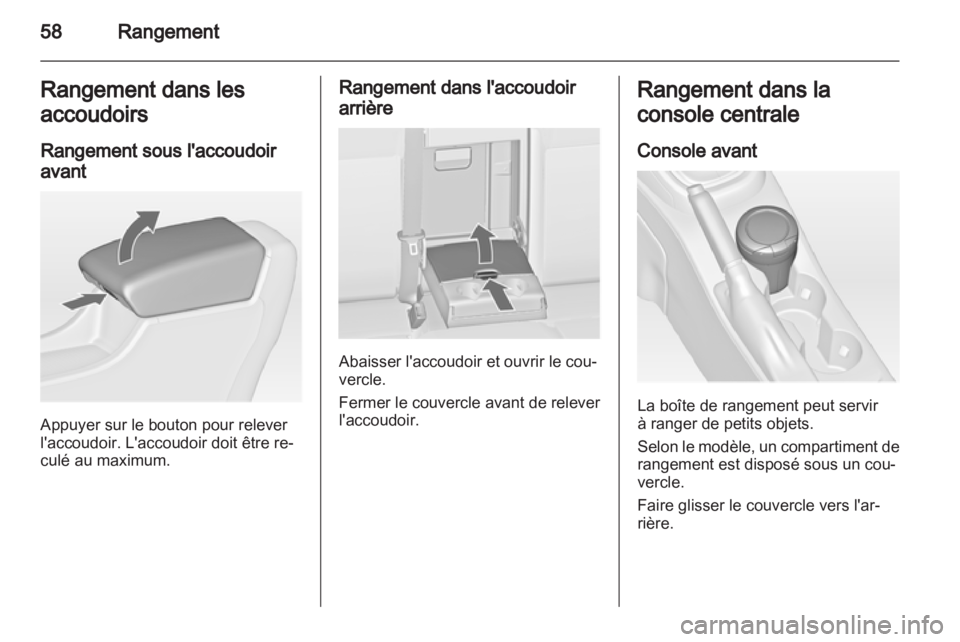 58 Rangement

Rangement dans les accoudoirs

Rangement sous l'accoudoir avant

Appuyer sur le bouton pour relever l'accoudoir. L'accoudoir doit être reculé au maximum.

Rangement dans l'accoudoir arrière

Abaisser l'accoudoir et ouvrir le couvercle.

Fermer le couvercle avant de relever l'accoudoir.

Rangement dans la console centrale

Console avant

La boîte de rangement peut servir à ranger de petits objets.

Selon le modèle, un compartiment de rangement est disposé sous un couvercle.

Faire glisser le couvercle vers l'arrière.

carmanualsonline.info