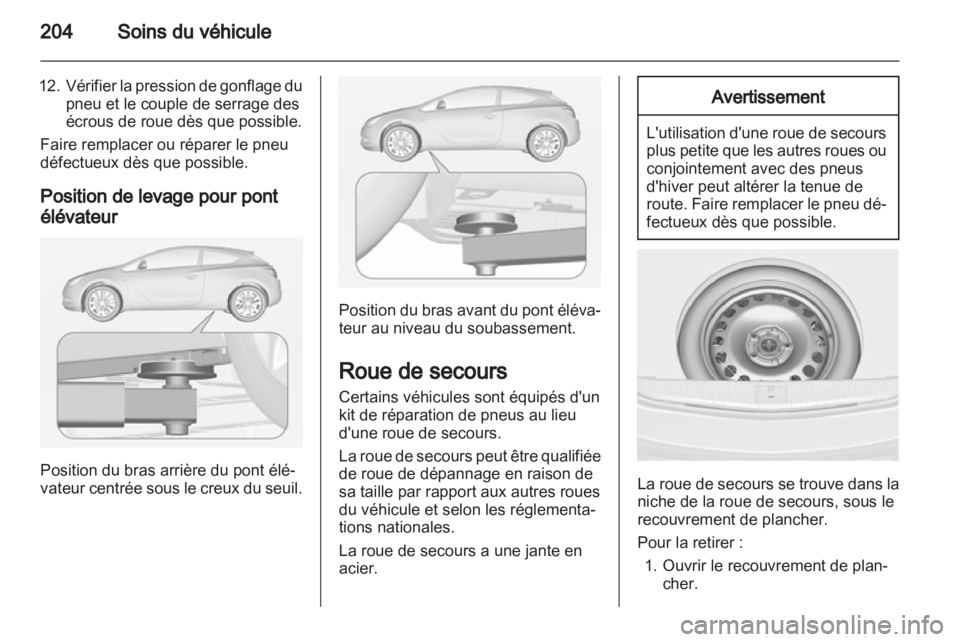 204 Soins du véhicule

12. Vérifier la pression de gonflage du pneu et le couple de serrage des écrous de roue dès que possible.

Faire remplacer ou réparer le pneu défectueux dès que possible.

Position de levage pour pont élévateur

Position du bras arrière du pont élévateur centrée sous le creux du seuil.

Position du bras avant du pont élévateur au niveau du soubassement.

Roue de secours

Certains véhicules sont équipés d'un kit de réparation de pneus au lieu d'une roue de secours.

La roue de secours peut être qualifiée de roue de dépannage en raison de sa taille par rapport aux autres roues du véhicule et selon les réglementations nationales.

La roue de secours a une jante en acier.

Avertissement

L'utilisation d'une roue de secours plus petite que les autres roues ou conjointement avec des pneus d'hiver peut altérer la tenue de route. Faire remplacer le pneu défectueux dès que possible.

La roue de secours se trouve dans la niche de la roue de secours, sous le recouvrement de plancher.

Pour la retirer :

1. Ouvrir le recouvrement de plancher.

carmanualsonline.info