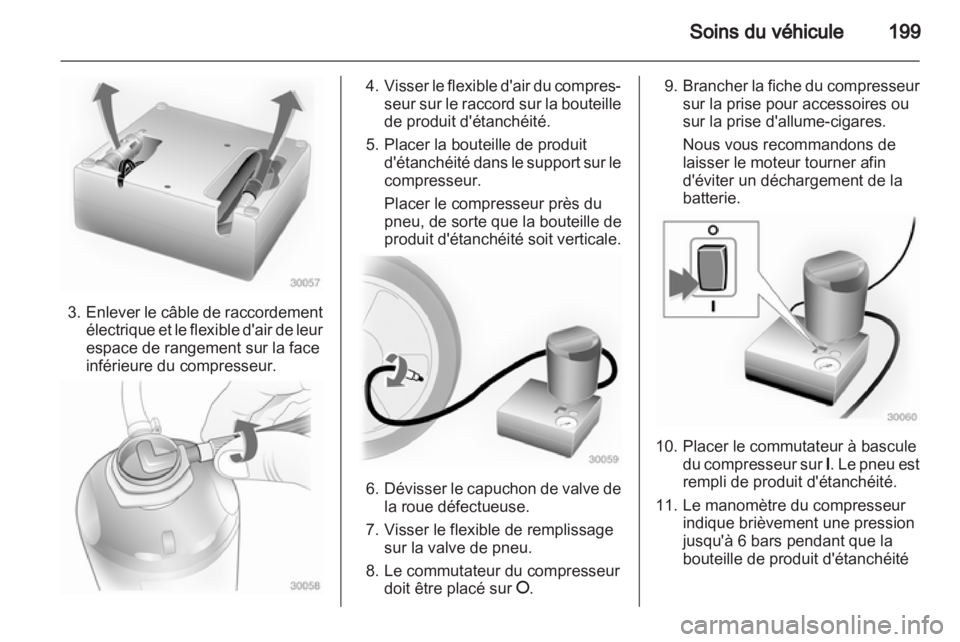 Soins du véhicule 199

30057

3. Enlever le câble de raccordement électrique et le flexible d'air de leur espace de rangement sur la face inférieure du compresseur.

30058

4. Visser le flexible d'air du compresseur sur le raccord sur la bouteille de produit d'étanchéité.

5. Placer la bouteille de produit d'étanchéité dans le support sur le compresseur.

Placer le compresseur près du pneu, de sorte que la bouteille de produit d'étanchéité soit verticale.

30059

6. Dévisser le capuchon de valve de la roue défectueuse.

7. Visser le flexible de remplissage sur la valve de pneu.

8. Le commutateur du compresseur doit être placé sur O.

9. Brancher la fiche du compresseur sur la prise pour accessoires ou sur la prise d'allume-cigares.

Nous vous recommandons de laisser le moteur tourner afin d'éviter un déchargement de la batterie.

O
I
30060

10. Placer le commutateur à bascule du compresseur sur I. Le pneu est rempli de produit d'étanchéité.

11. Le manomètre du compresseur indique brièvement une pression jusqu'à 6 bars pendant que la bouteille de produit d'étanchéité

carmanualsonline.info