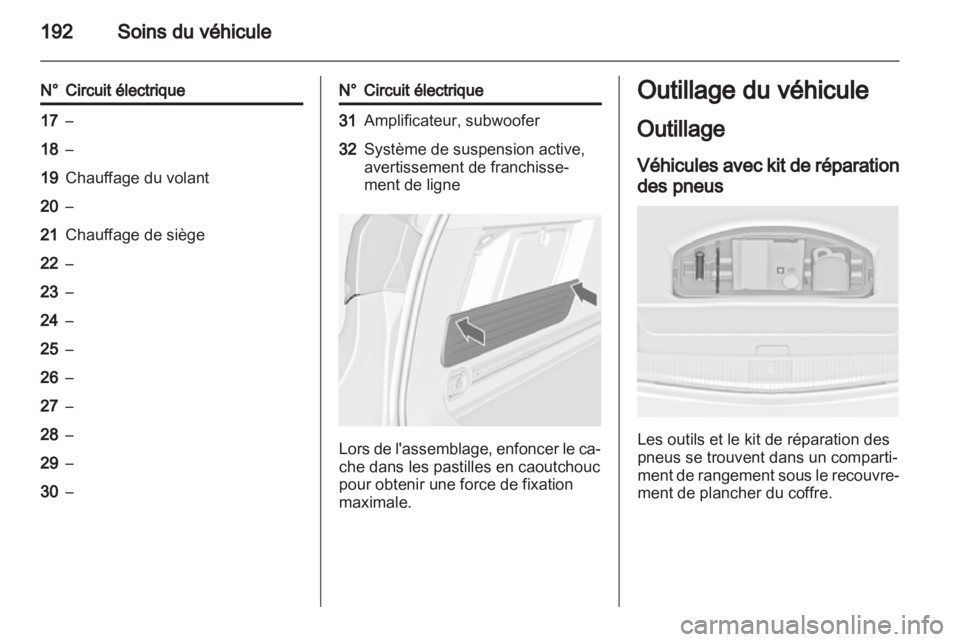 192 Soins du véhicule

| N° | Circuit électrique |
|---|---|
| 17 | – |
| 18 | – |
| 19 | Chauffage du volant |
| 20 | – |
| 21 | Chauffage de siège |
| 22 | – |
| 23 | – |
| 24 | – |
| 25 | – |
| 26 | – |
| 27 | – |
| 28 | – |
| 29 | – |
| 30 | – |

| N° | Circuit électrique |
|---|---|
| 31 | Amplificateur, subwoofer |
| 32 | Système de suspension active, avertissement de franchissement de ligne |

Lors de l'assemblage, enfoncer le cache dans les pastilles en caoutchouc pour obtenir une force de fixation maximale.

Outillage du véhicule

Outillage

Véhicules avec kit de réparation des pneus

Les outils et le kit de réparation des pneus se trouvent dans un compartiment de rangement sous le recouvrement de plancher du coffre.

carmanualsonline.info