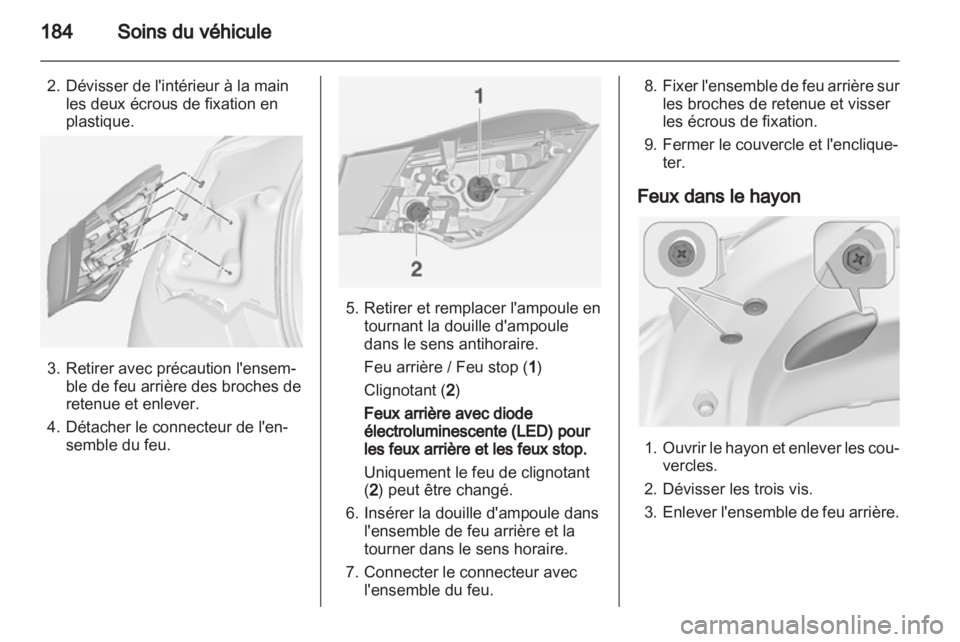 184 Soins du véhicule

2. Dévisser de l'intérieur à la main les deux écrous de fixation en plastique.

3. Retirer avec précaution l'ensemble de feu arrière des broches de retenue et enlever.

4. Détacher le connecteur de l'ensemble du feu.

1

2

5. Retirer et remplacer l'ampoule en tournant la douille d'ampoule dans le sens antihoraire.

Feu arrière / Feu stop (1)

Clignotant (2)

Feux arrière avec diode électroluminescente (LED) pour les feux arrière et les feux stop.

Uniquement le feu de clignotant (2) peut être changé.

6. Insérer la douille d'ampoule dans l'ensemble de feu arrière et la tourner dans le sens horaire.

7. Connecter le connecteur avec l'ensemble du feu.

8. Fixer l'ensemble de feu arrière sur les broches de retenue et visser les écrous de fixation.

9. Fermer le couvercle et l'encliqueter.

Feux dans le hayon

1. Ouvrir le hayon et enlever les couvercles.

2. Dévisser les trois vis.

3. Enlever l'ensemble de feu arrière.

carmanualsonline.info