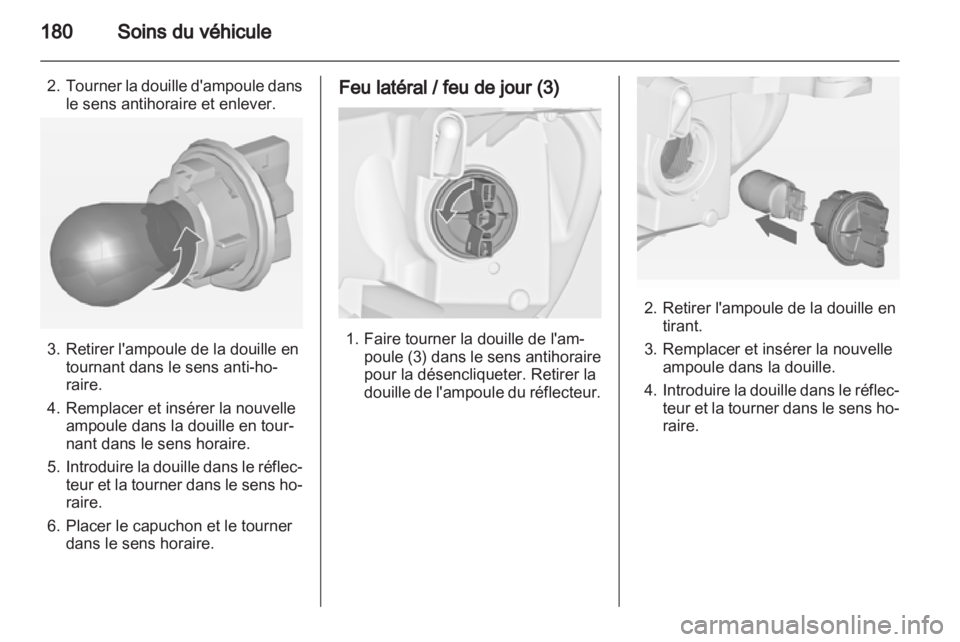 180 Soins du véhicule

2. Tourner la douille d'ampoule dans le sens antihoraire et enlever.

3. Retirer l'ampoule de la douille en tournant dans le sens anti-horaire.

4. Remplacer et insérer la nouvelle ampoule dans la douille en tournant dans le sens horaire.

5. Introduire la douille dans le réflecteur et la tourner dans le sens horaire.

6. Placer le capuchon et le tourner dans le sens horaire.

Feu latéral / feu de jour (3)

1. Faire tourner la douille de l'ampoule (3) dans le sens antihoraire pour la désencliqueter. Retirer la douille de l'ampoule du réflecteur.

2. Retirer l'ampoule de la douille en tirant.

3. Remplacer et insérer la nouvelle ampoule dans la douille.

4. Introduire la douille dans le réflecteur et la tourner dans le sens horaire.

carmanualsonline.info