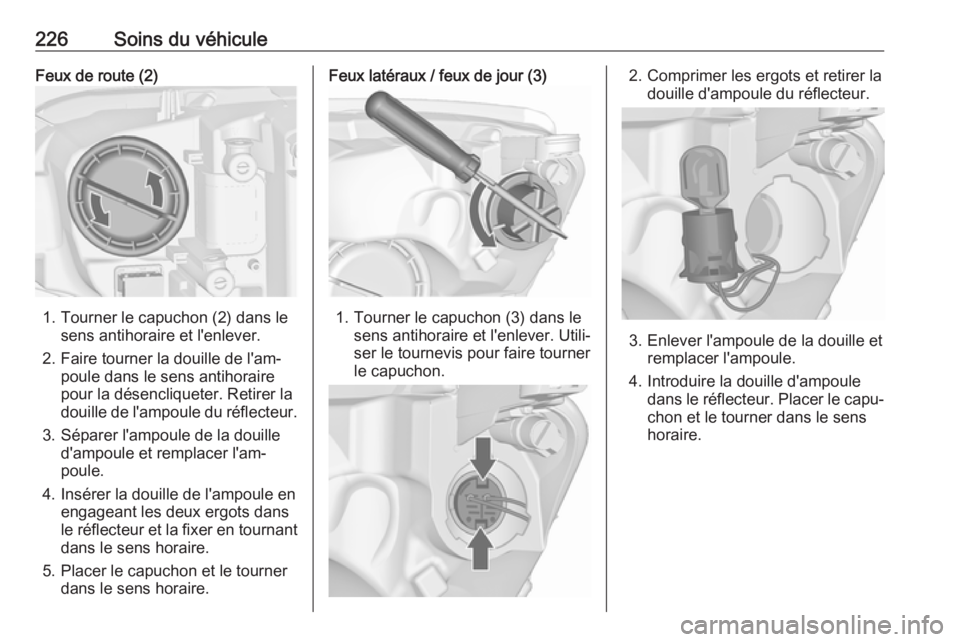 226 Soins du véhicule

Feux de route (2)

1. Tourner le capuchon (2) dans le sens antihoraire et l'enlever.

2. Faire tourner la douille de l'ampoule dans le sens antihoraire pour la désencliqueter. Retirer la douille de l'ampoule du réflecteur.

3. Séparer l'ampoule de la douille d'ampoule et remplacer l'ampoule.

4. Insérer la douille de l'ampoule en engageant les deux ergots dans le réflecteur et la fixer en tournant dans le sens horaire.

5. Placer le capuchon et le tourner dans le sens horaire.

Feux latéraux / feux de jour (3)

1. Tourner le capuchon (3) dans le sens antihoraire et l'enlever. Utiliser le tournevis pour faire tourner le capuchon.

2. Comprimer les ergots et retirer la douille d'ampoule du réflecteur.

3. Enlever l'ampoule de la douille et remplacer l'ampoule.

4. Introduire la douille d'ampoule dans le réflecteur. Placer le capuchon et le tourner dans le sens horaire.

carmanualsonline.info