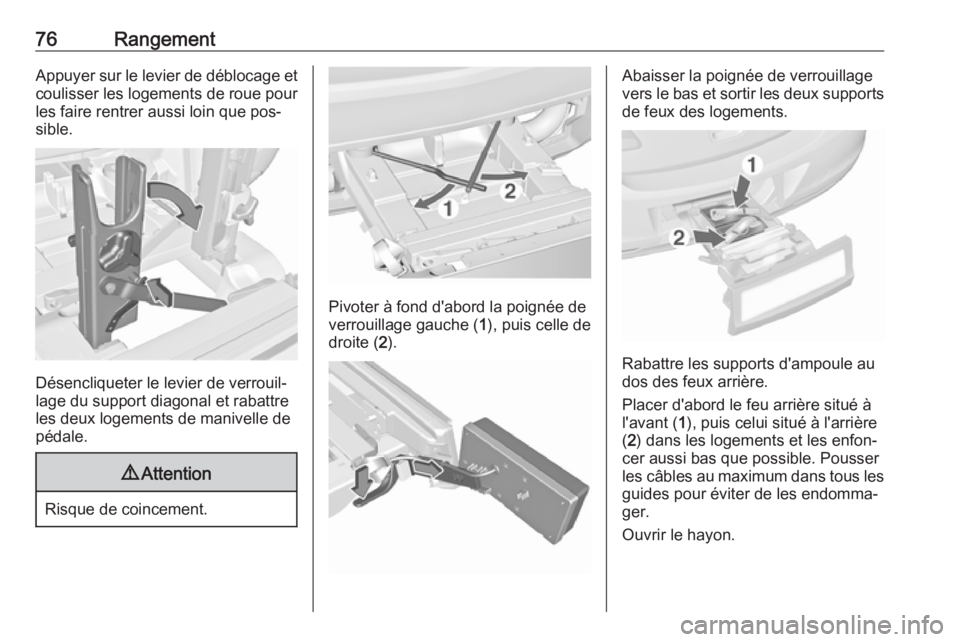 76 Rangement

Appuyer sur le levier de déblocage et coulisser les logements de roue pour les faire rentrer aussi loin que possible.

Désencliqueter le levier de verrouillage du support diagonal et rabattre les deux logements de manivelle de pédale.

⚠ Attention

Risque de coincement.

1

2

Pivoter à fond d'abord la poignée de verrouillage gauche (1), puis celle de droite (2).

Abaisser la poignée de verrouillage vers le bas et sortir les deux supports de feux des logements.

1

2

Rabattre les supports d'ampoule au dos des feux arrière.

Placer d'abord le feu arrière situé à l'avant (1), puis celui situé à l'arrière (2) dans les logements et les enfoncer aussi bas que possible. Pousser les câbles au maximum dans tous les guides pour éviter de les endommager.

Ouvrir le hayon.

carmanualsonline.info