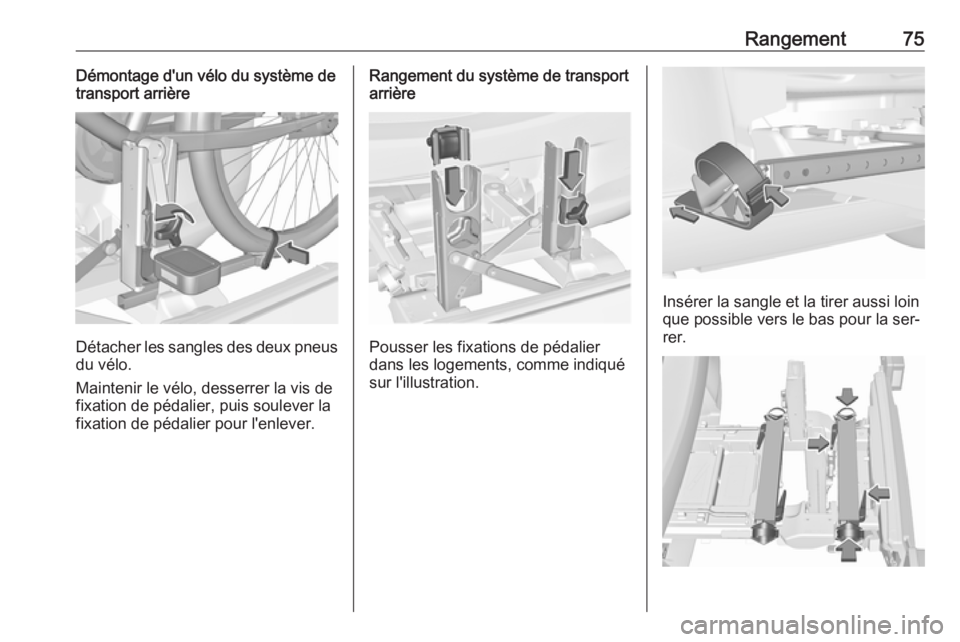 Rangement 75

Démontage d'un vélo du système de transport arrière

Détacher les sangles des deux pneus du vélo.

Maintenir le vélo, desserrer la vis de fixation de pédalier, puis soulever la fixation de pédalier pour l'enlever.

Rangement du système de transport arrière

Pousser les fixations de pédalier dans les logements, comme indiqué sur l'illustration.

Insérer la sangle et la tirer aussi loin que possible vers le bas pour la serrer.

carmanualsonline.info