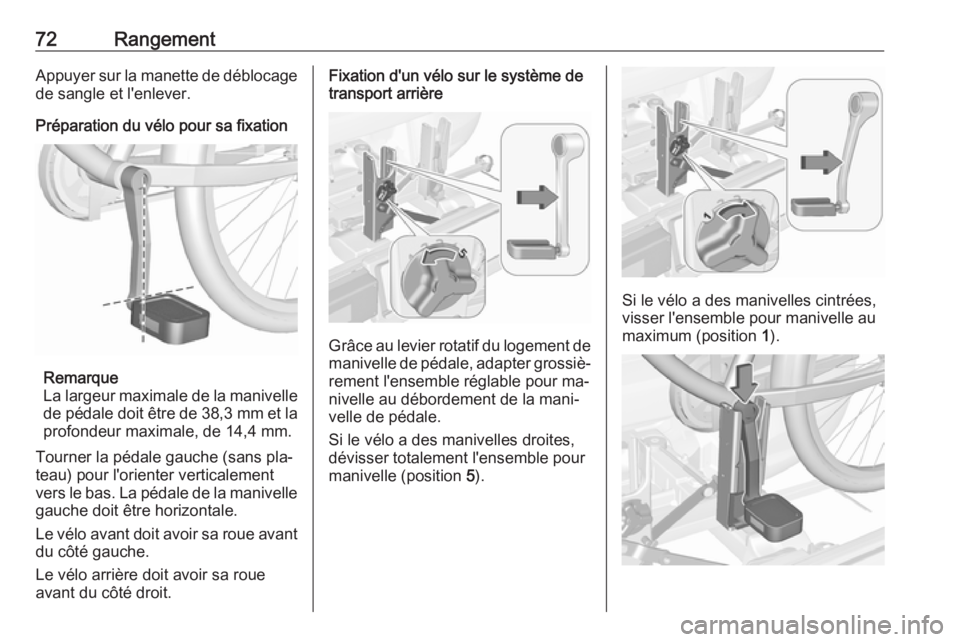 72 Rangement

Appuyer sur la manette de déblocage de sangle et l'enlever.

Préparation du vélo pour sa fixation

Remarque
La largeur maximale de la manivelle de pédale doit être de 38,3 mm et la profondeur maximale, de 14,4 mm.

Tourner la pédale gauche (sans plateau) pour l'orienter verticalement vers le bas. La pédale de la manivelle gauche doit être horizontale.

Le vélo avant doit avoir sa roue avant du côté gauche.

Le vélo arrière doit avoir sa roue avant du côté droit.

Fixation d'un vélo sur le système de transport arrière

5

Grâce au levier rotatif du logement de manivelle de pédale, adapter grossièrement l'ensemble réglable pour manivelle au débordement de la manivelle de pédale.

Si le vélo a des manivelles droites, dévisser totalement l'ensemble pour manivelle (position 5).

1

Si le vélo a des manivelles cintrées, visser l'ensemble pour manivelle au maximum (position 1).

carmanualsonline.info