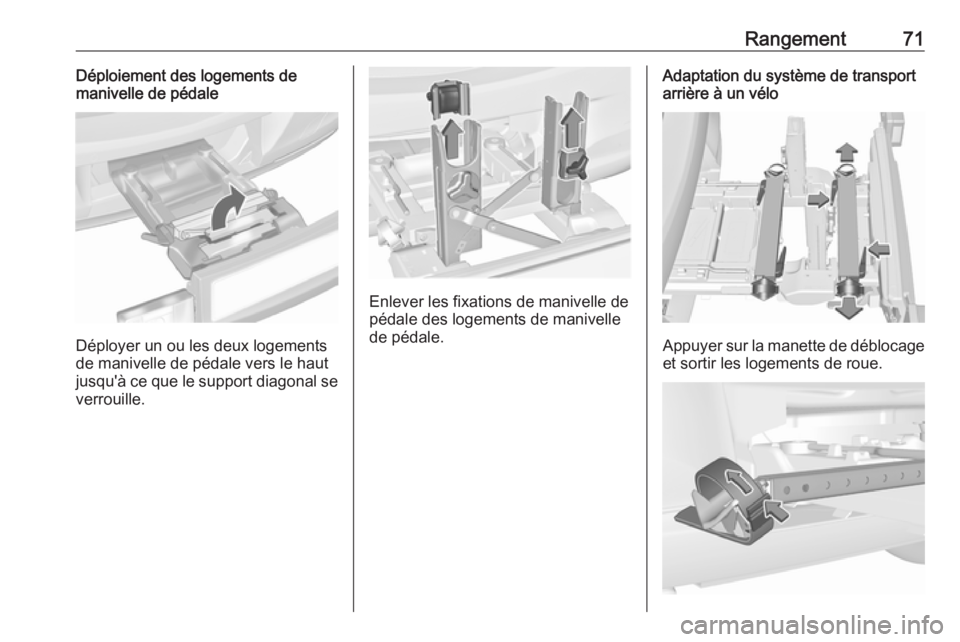 Rangement 71

Déploiement des logements de manivelle de pédale

Déployer un ou les deux logements de manivelle de pédale vers le haut jusqu'à ce que le support diagonal se verrouille.

Enlever les fixations de manivelle de pédale des logements de manivelle de pédale.

Adaptation du système de transport arrière à un vélo

Appuyer sur la manette de déblocage et sortir les logements de roue.

carmanualsonline.info