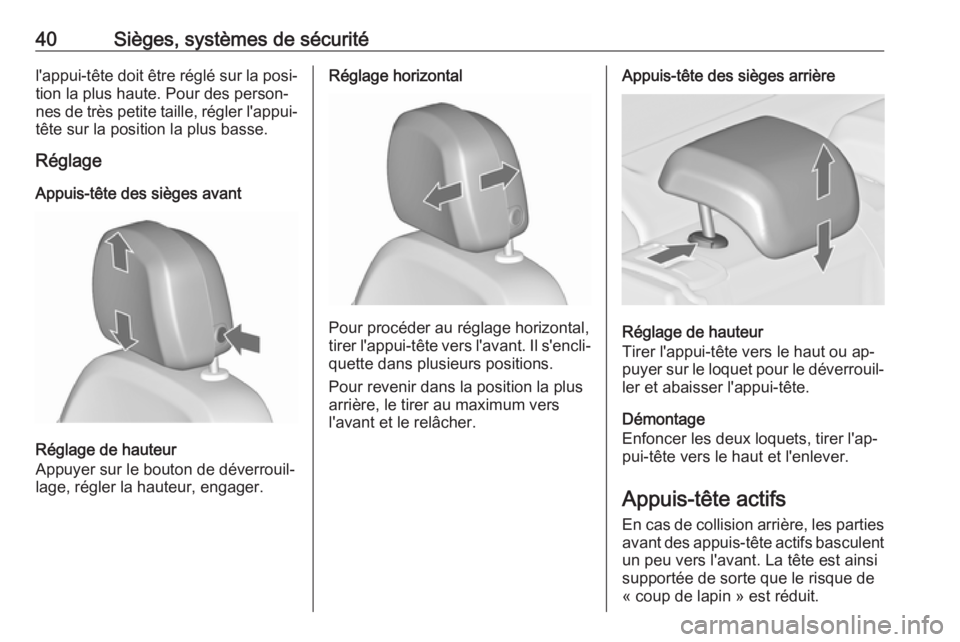 40 Sièges, systèmes de sécurité

l'appui-tête doit être réglé sur la position la plus haute. Pour des personnes de très petite taille, régler l'appui-tête sur la position la plus basse.

Réglage

Appuis-tête des sièges avant

Réglage de hauteur
Appuyer sur le bouton de déverrouillage, régler la hauteur, engager.

Réglage horizontal

Pour procéder au réglage horizontal, tirer l'appui-tête vers l'avant. Il s'encliquette dans plusieurs positions.

Pour revenir dans la position la plus arrière, le tirer au maximum vers l'avant et le relâcher.

Appuis-tête des sièges arrière

Réglage de hauteur
Tirer l'appui-tête vers le haut ou appuyer sur le loquet pour le déverrouiller et abaisser l'appui-tête.

Démontage
Enfoncer les deux loquets, tirer l'appui-tête vers le haut et l'enlever.

Appuis-tête actifs
En cas de collision arrière, les parties avant des appuis-tête actifs basculent un peu vers l'avant. La tête est ainsi supportée de sorte que le risque de « coup de lapin » est réduit.

carmanualsonline.info