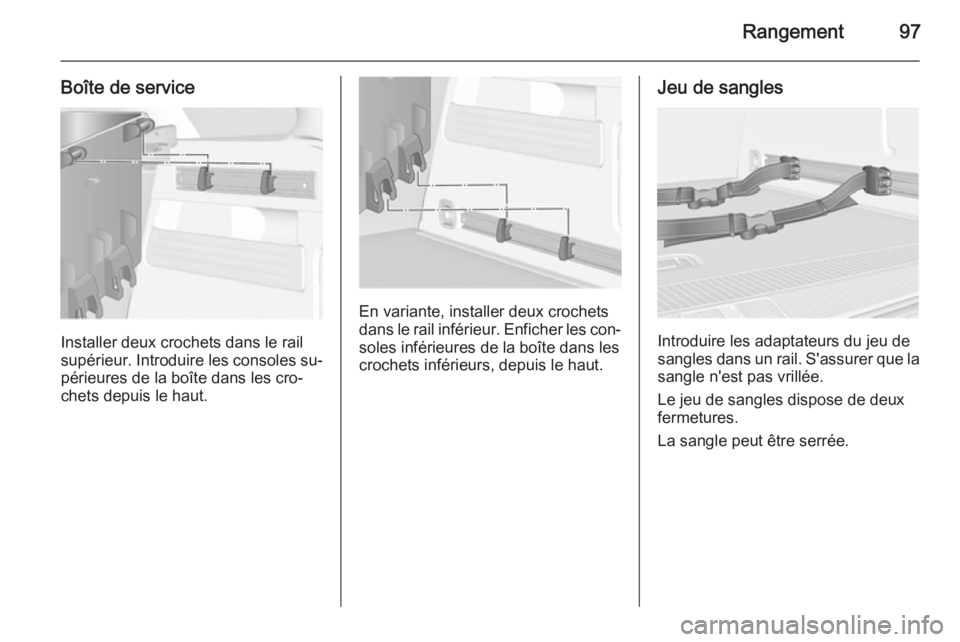 Rangement 97

Boîte de service

Installer deux crochets dans le rail supérieur. Introduire les consoles supérieures de la boîte dans les crochets depuis le haut.

En variante, installer deux crochets dans le rail inférieur. Enficher les consoles inférieures de la boîte dans les crochets inférieurs, depuis le haut.

Jeu de sangles

Introduire les adaptateurs du jeu de sangles dans un rail. S'assurer que la sangle n'est pas vrillée.

Le jeu de sangles dispose de deux fermetures.

La sangle peut être serrée.

carmanualsonline.info