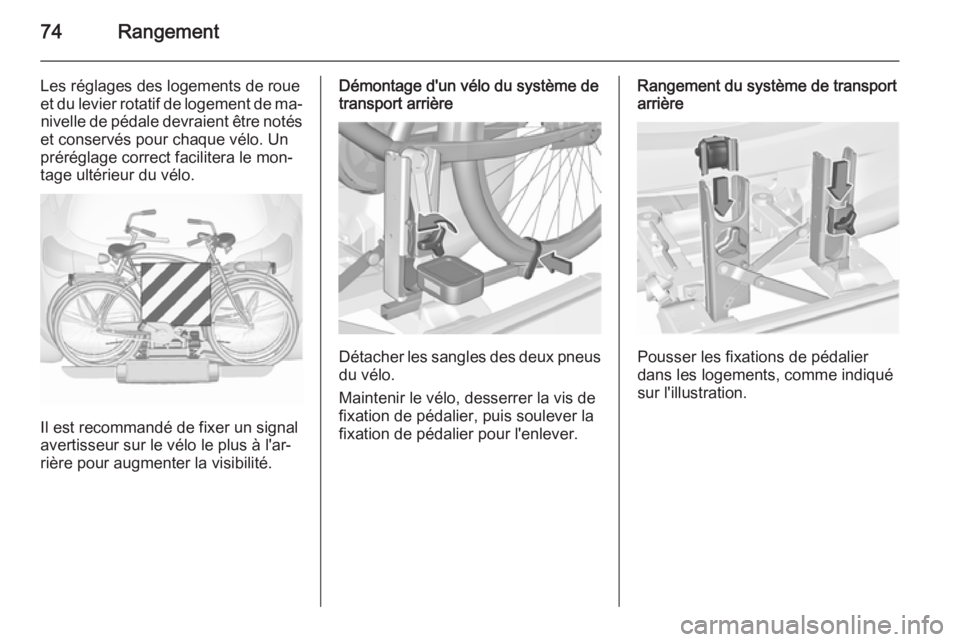 74 Rangement

Les réglages des logements de roue et du levier rotatif de logement de manivelle de pédale devraient être notés et conservés pour chaque vélo. Un préréglage correct facilitera le montage ultérieur du vélo.

Il est recommandé de fixer un signal avertisseur sur le vélo le plus à l'arrière pour augmenter la visibilité.

Démontage d'un vélo du système de transport arrière

Détacher les sangles des deux pneus du vélo.

Maintenir le vélo, desserrer la vis de fixation de pédalier, puis soulever la fixation de pédalier pour l'enlever.

Rangement du système de transport arrière

Pousser les fixations de pédalier dans les logements, comme indiqué sur l'illustration.

carmanualsonline.info