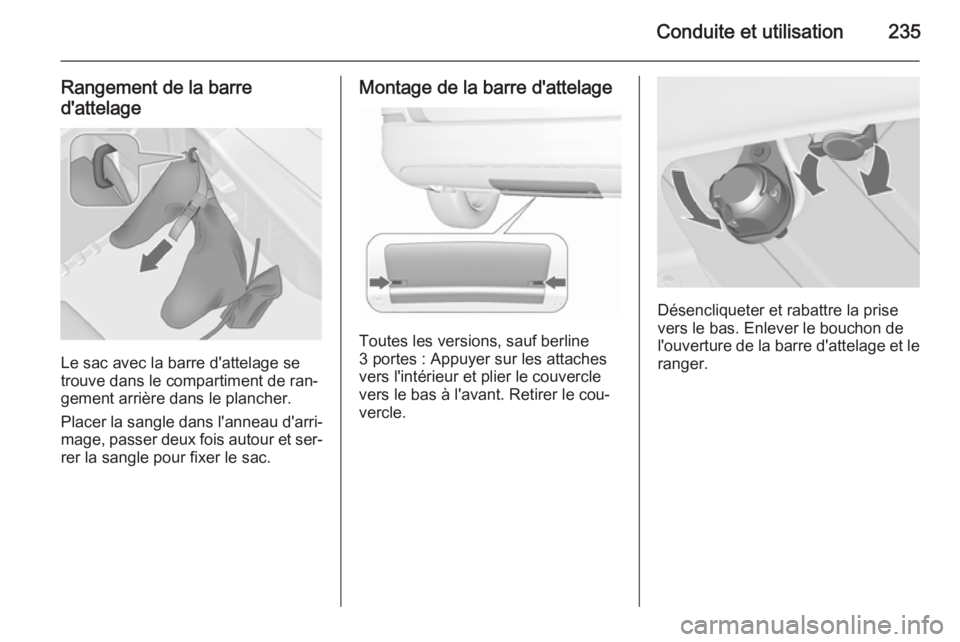 Conduite et utilisation 235

Rangement de la barre d'attelage

Le sac avec la barre d'attelage se trouve dans le compartiment de rangement arrière dans le plancher.

Placer la sangle dans l'anneau d'arrimage, passer deux fois autour et serrer la sangle pour fixer le sac.

Montage de la barre d'attelage

Toutes les versions, sauf berline 3 portes : Appuyer sur les attaches vers l'intérieur et plier le couvercle vers le bas à l'avant. Retirer le couvercle.

Désencliqueter et rabattre la prise vers le bas. Enlever le bouchon de l'ouverture de la barre d'attelage et le ranger.

carmanualsonline.info