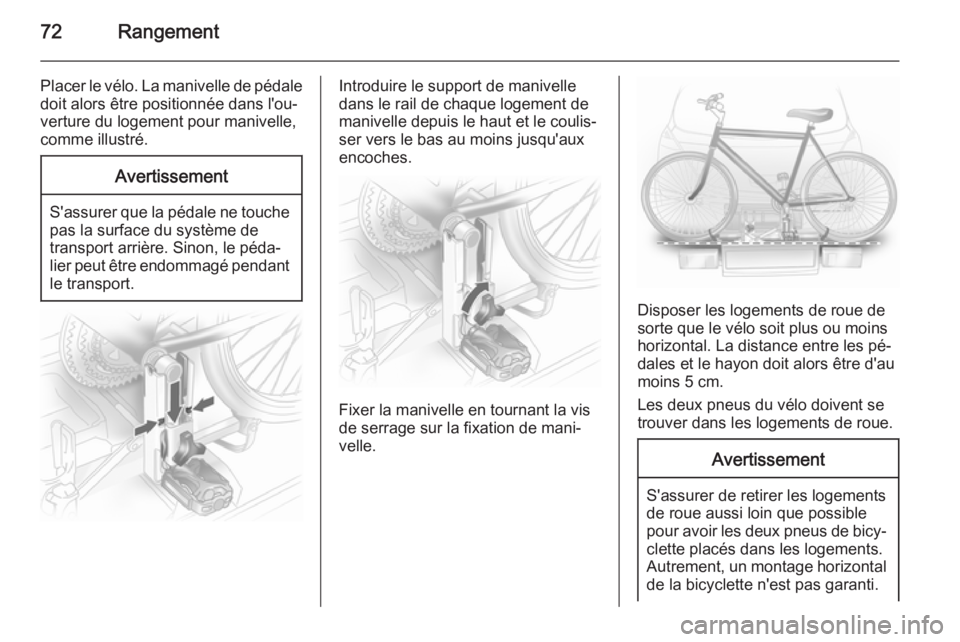 72 Rangement

Placer le vélo. La manivelle de pédale doit alors être positionnée dans l'ouverture du logement pour manivelle, comme illustré.

Avertissement

S'assurer que la pédale ne touche pas la surface du système de transport arrière. Sinon, le pédalier peut être endommagé pendant le transport.

Introduire le support de manivelle dans le rail de chaque logement de manivelle depuis le haut et le coulisser vers le bas au moins jusqu'aux encoches.

Fixer la manivelle en tournant la vis de serrage sur la fixation de manivelle.

Disposer les logements de roue de sorte que le vélo soit plus ou moins horizontal. La distance entre les pédales et le hayon doit alors être d'au moins 5 cm.

Les deux pneus du vélo doivent se trouver dans les logements de roue.

Avertissement

S'assurer de retirer les logements de roue aussi loin que possible pour avoir les deux pneus de bicyclette placés dans les logements. Autrement, un montage horizontal de la bicyclette n'est pas garanti.

carmanualsonline.info