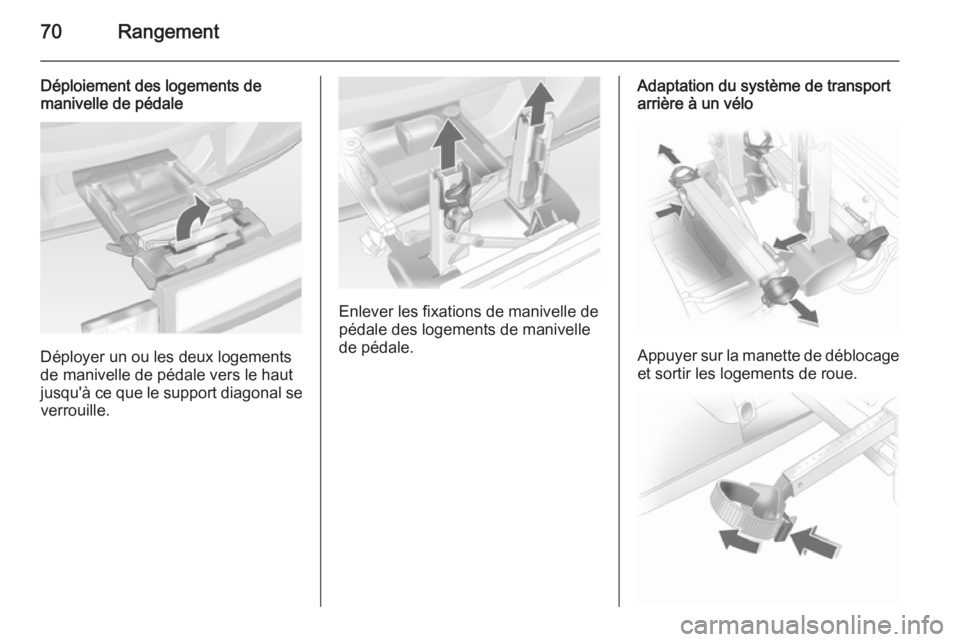 70 Rangement

Déploiement des logements de manivelle de pédale

Déployer un ou les deux logements de manivelle de pédale vers le haut jusqu'à ce que le support diagonal se verrouille.

Enlever les fixations de manivelle de pédale des logements de manivelle de pédale.

Adaptation du système de transport arrière à un vélo

Appuyer sur la manette de déblocage et sortir les logements de roue.

carmanualsonline.info