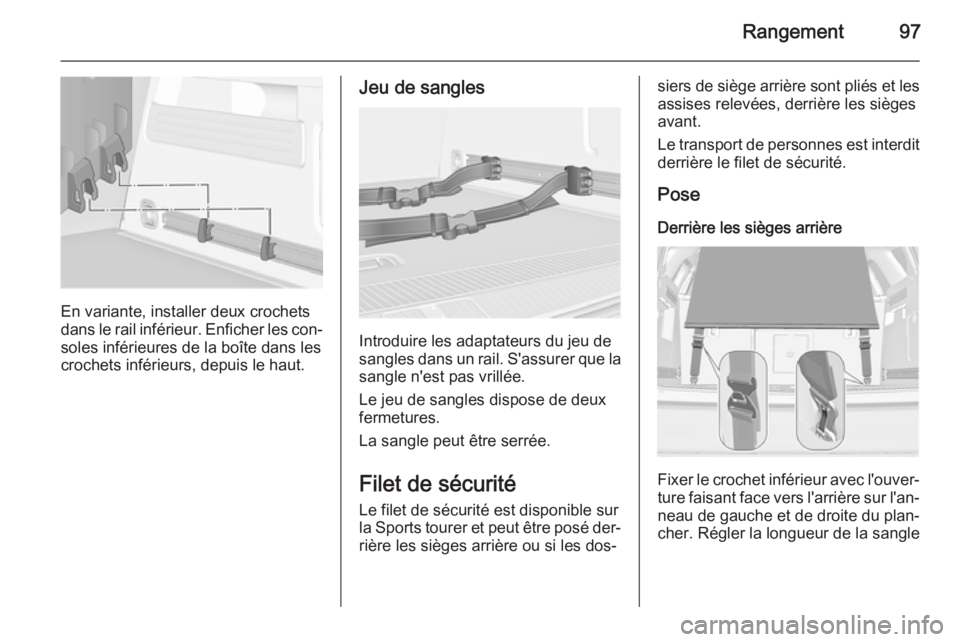 Rangement 97

En variante, installer deux crochets dans le rail inférieur. Enficher les consoles inférieures de la boîte dans les crochets inférieurs, depuis le haut.

Jeu de sangles

Introduire les adaptateurs du jeu de sangles dans un rail. S'assurer que la sangle n'est pas vrillée.

Le jeu de sangles dispose de deux fermetures.

La sangle peut être serrée.

Filet de sécurité

Le filet de sécurité est disponible sur la Sports tourer et peut être posé derrière les sièges arrière ou si les dossiers de siège arrière sont pliés et les assises relevées, derrière les sièges avant.

Le transport de personnes est interdit derrière le filet de sécurité.

Pose

Derrière les sièges arrière

Fixer le crochet inférieur avec l'ouverture faisant face vers l'arrière sur l'anneau de gauche et de droite du plancher. Régler la longueur de la sangle

carmanualsonline.info