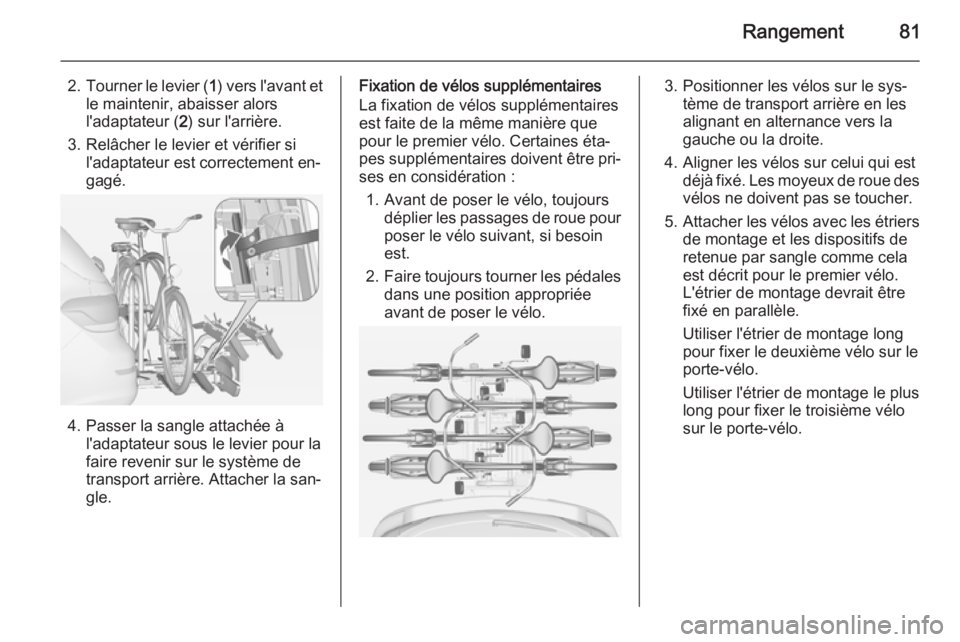 Rangement 81

2. Tourner le levier (1) vers l'avant et le maintenir, abaisser alors l'adaptateur (2) sur l'arrière.
3. Relâcher le levier et vérifier si l'adaptateur est correctement engagé.

4. Passer la sangle attachée à l'adaptateur sous le levier pour la faire revenir sur le système de transport arrière. Attacher la sangle.

Fixation de vélos supplémentaires
La fixation de vélos supplémentaires est faite de la même manière que pour le premier vélo. Certaines étapes supplémentaires doivent être prises en considération :
1. Avant de poser le vélo, toujours déplier les passages de roue pour poser le vélo suivant, si besoin est.
2. Faire toujours tourner les pédales dans une position appropriée avant de poser le vélo.

3. Positionner les vélos sur le système de transport arrière en les alignant en alternance vers la gauche ou la droite.
4. Aligner les vélos sur celui qui est déjà fixé. Les moyeux de roue des vélos ne doivent pas se toucher.
5. Attacher les vélos avec les étriers de montage et les dispositifs de retenue par sangle comme cela est décrit pour le premier vélo. L'étrier de montage devrait être fixé en parallèle.
Utiliser l'étrier de montage long pour fixer le deuxième vélo sur le porte-vélo.
Utiliser l'étrier de montage le plus long pour fixer le troisième vélo sur le porte-vélo.

carmanualsonline.info