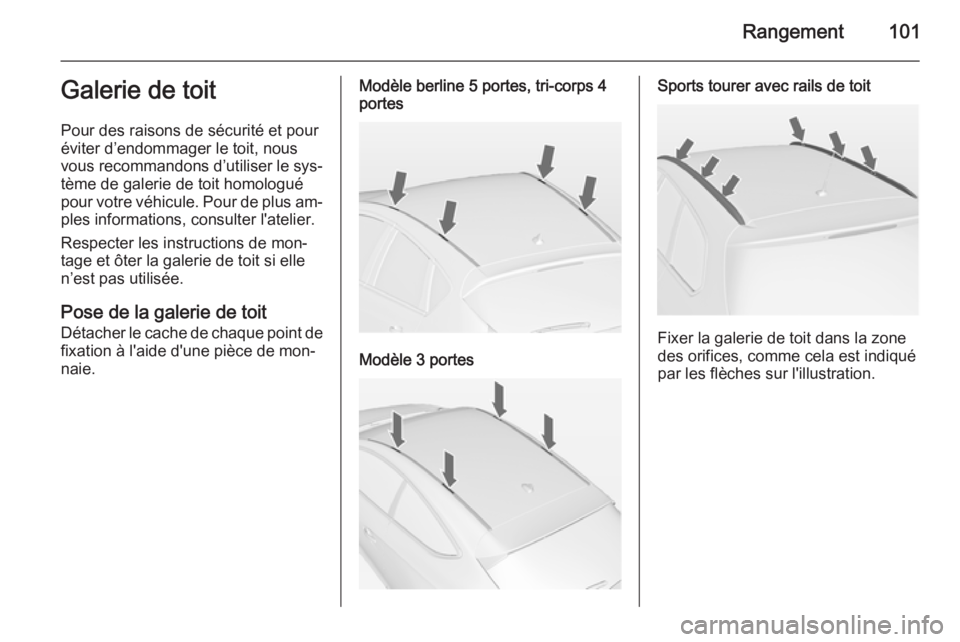 Rangement 101

Galerie de toit

Pour des raisons de sécurité et pour éviter d'endommager le toit, nous vous recommandons d'utiliser le système de galerie de toit homologué pour votre véhicule. Pour de plus amples informations, consulter l'atelier.

Respecter les instructions de montage et ôter la galerie de toit si elle n'est pas utilisée.

Pose de la galerie de toit

Détacher le cache de chaque point de fixation à l'aide d'une pièce de monnaie.

Modèle berline 5 portes, tri-corps 4 portes

Modèle 3 portes

Sports tourer avec rails de toit

Fixer la galerie de toit dans la zone des orifices, comme cela est indiqué par les flèches sur l'illustration.

carmanualsonline.info