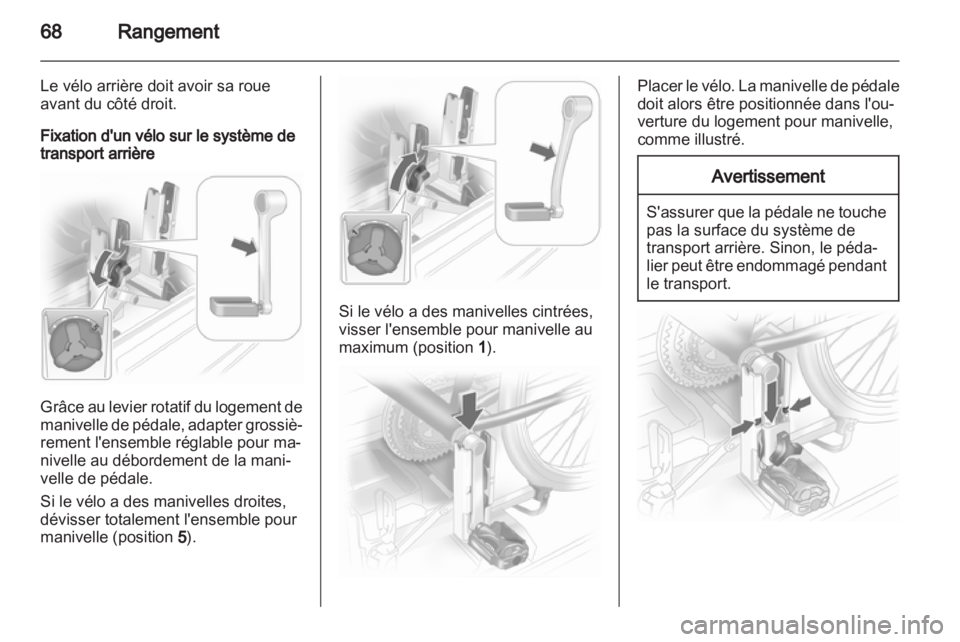 68 Rangement

Le vélo arrière doit avoir sa roue avant du côté droit.

Fixation d'un vélo sur le système de transport arrière

Grâce au levier rotatif du logement de manivelle de pédale, adapter grossièrement l'ensemble réglable pour manivelle au débordement de la manivelle de pédale.

Si le vélo a des manivelles droites, dévisser totalement l'ensemble pour manivelle (position 5).

Si le vélo a des manivelles cintrées, visser l'ensemble pour manivelle au maximum (position 1).

Placer le vélo. La manivelle de pédale doit alors être positionnée dans l'ouverture du logement pour manivelle, comme illustré.

Avertissement

S'assurer que la pédale ne touche pas la surface du système de transport arrière. Sinon, le pédalier peut être endommagé pendant le transport.

carmanualsonline.info