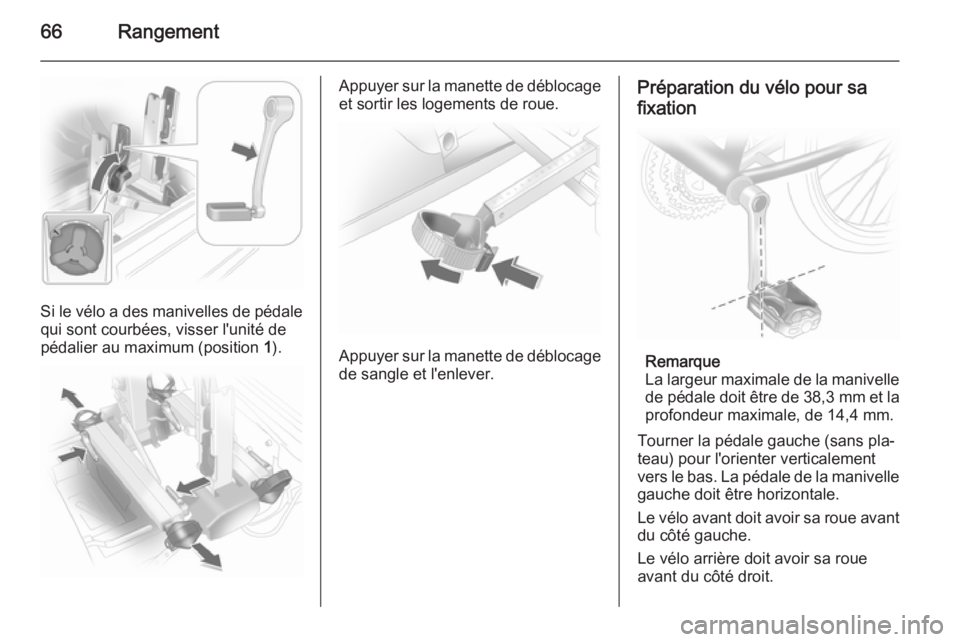 66 Rangement

Si le vélo a des manivelles de pédale qui sont courbées, visser l'unité de pédalier au maximum (position 1).

Appuyer sur la manette de déblocage et sortir les logements de roue.

Appuyer sur la manette de déblocage de sangle et l'enlever.

Préparation du vélo pour sa fixation

Remarque
La largeur maximale de la manivelle de pédale doit être de 38,3 mm et la profondeur maximale, de 14,4 mm.

Tourner la pédale gauche (sans plateau) pour l'orienter verticalement vers le bas. La pédale de la manivelle gauche doit être horizontale.

Le vélo avant doit avoir sa roue avant du côté gauche.

Le vélo arrière doit avoir sa roue avant du côté droit.

carmanualsonline.info