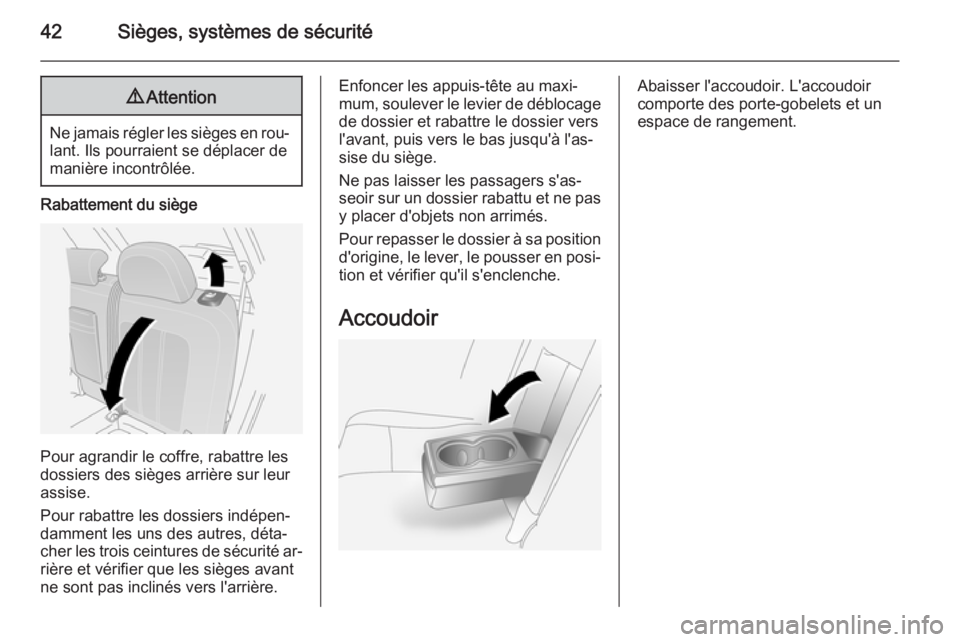 42 Sièges, systèmes de sécurité

⚠ Attention

Ne jamais régler les sièges en roulant. Ils pourraient se déplacer de manière incontrôlée.

Rabattement du siège

Pour agrandir le coffre, rabattre les dossiers des sièges arrière sur leur assise.

Pour rabattre les dossiers indépendamment les uns des autres, détacher les trois ceintures de sécurité arrière et vérifier que les sièges avant ne sont pas inclinés vers l'arrière.

Enfoncer les appuis-tête au maximum, soulever le levier de déblocage de dossier et rabattre le dossier vers l'avant, puis vers le bas jusqu'à l'assise du siège.

Ne pas laisser les passagers s'asseoir sur un dossier rabattu et ne pas y placer d'objets non arrimés.

Pour repasser le dossier à sa position d'origine, le lever, le pousser en position et vérifier qu'il s'enclenche.

Accoudoir

Abaisser l'accoudoir. L'accoudoir comporte des porte-gobelets et un espace de rangement.

carmanualsonline.info