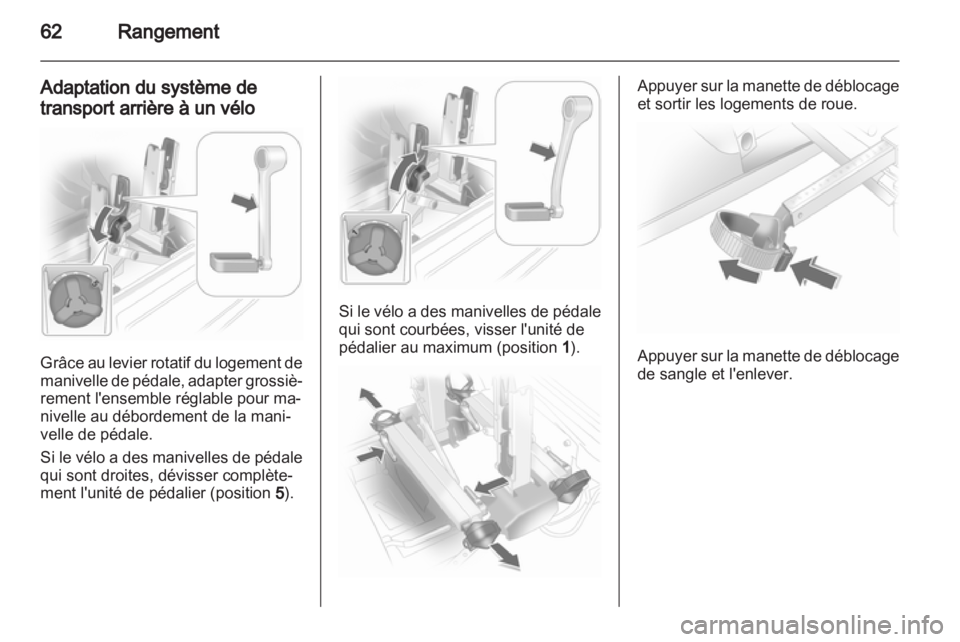 62 Rangement

Adaptation du système de transport arrière à un vélo

Grâce au levier rotatif du logement de manivelle de pédale, adapter grossièrement l'ensemble réglable pour manivelle au débordement de la manivelle de pédale.

Si le vélo a des manivelles de pédale qui sont droites, dévisser complètement l'unité de pédalier (position 5).

Si le vélo a des manivelles de pédale qui sont courbées, visser l'unité de pédalier au maximum (position 1).

Appuyer sur la manette de déblocage et sortir les logements de roue.

Appuyer sur la manette de déblocage de sangle et l'enlever.

carmanualsonline.info