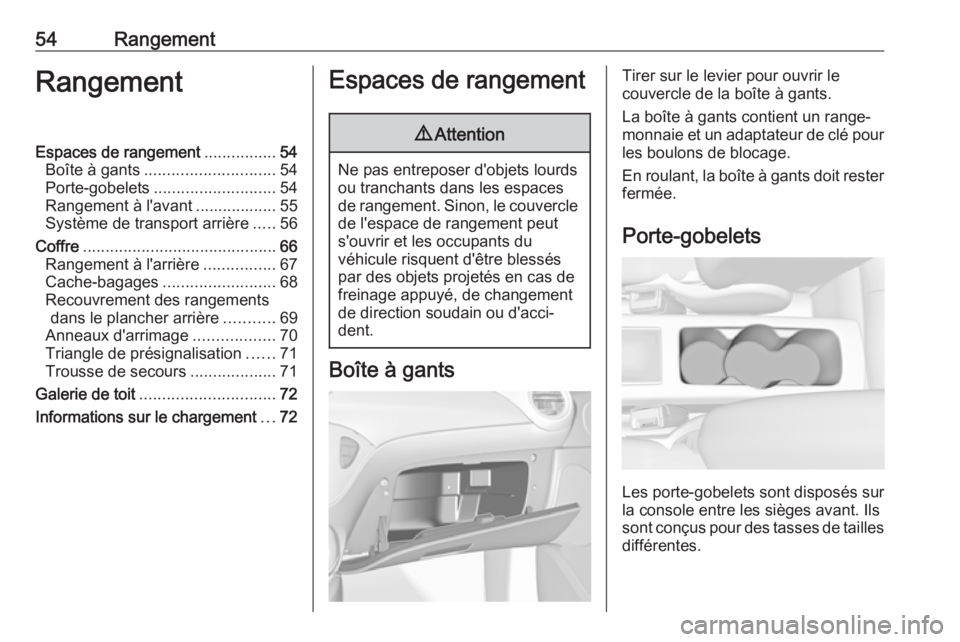 54 Rangement

Rangement

Espaces de rangement ................ 54
Boîte à gants ............................. 54
Porte-gobelets ........................... 54
Rangement à l'avant .................. 55
Système de transport arrière ..... 56
Coffre .......................................... 66
Rangement à l'arrière ................ 67
Cache-bagages ......................... 68
Recouvrement des rangements dans le plancher arrière ........... 69
Anneaux d'arrimage .................. 70
Triangle de présignalisation ...... 71
Trousse de secours ................... 71
Galerie de toit .............................. 72
Informations sur le chargement ... 72

Espaces de rangement

⚠ Attention

Ne pas entreposer d'objets lourds ou tranchants dans les espaces de rangement. Sinon, le couvercle de l'espace de rangement peut s'ouvrir et les occupants du véhicule risquent d'être blessés par des objets projetés en cas de freinage appuyé, de changement de direction soudain ou d'accident.

Boîte à gants

Tirer sur le levier pour ouvrir le couvercle de la boîte à gants.

La boîte à gants contient un range-monnaie et un adaptateur de clé pour les boulons de blocage.

En roulant, la boîte à gants doit rester fermée.

Porte-gobelets

Les porte-gobelets sont disposés sur la console entre les sièges avant. Ils sont conçus pour des tasses de tailles différentes.

carmanualsonline.info