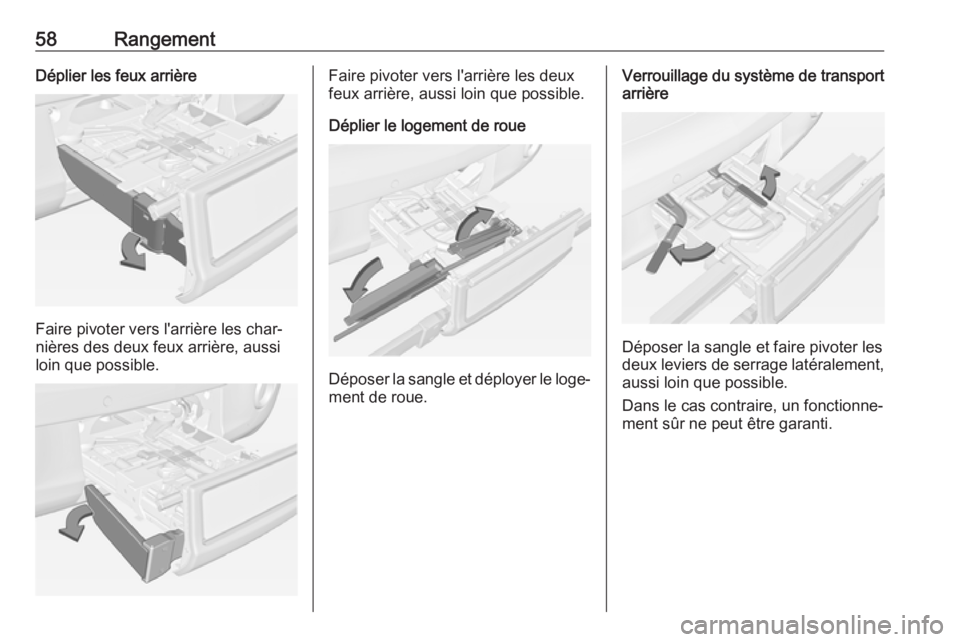 58 Rangement

Déplier les feux arrière

Faire pivoter vers l'arrière les charnières des deux feux arrière, aussi loin que possible.

Faire pivoter vers l'arrière les deux feux arrière, aussi loin que possible.

Déplier le logement de roue

Déposer la sangle et déployer le logement de roue.

Verrouillage du système de transport arrière

Déposer la sangle et faire pivoter les deux leviers de serrage latéralement, aussi loin que possible.

Dans le cas contraire, un fonctionnement sûr ne peut être garanti.

carmanualsonline.info