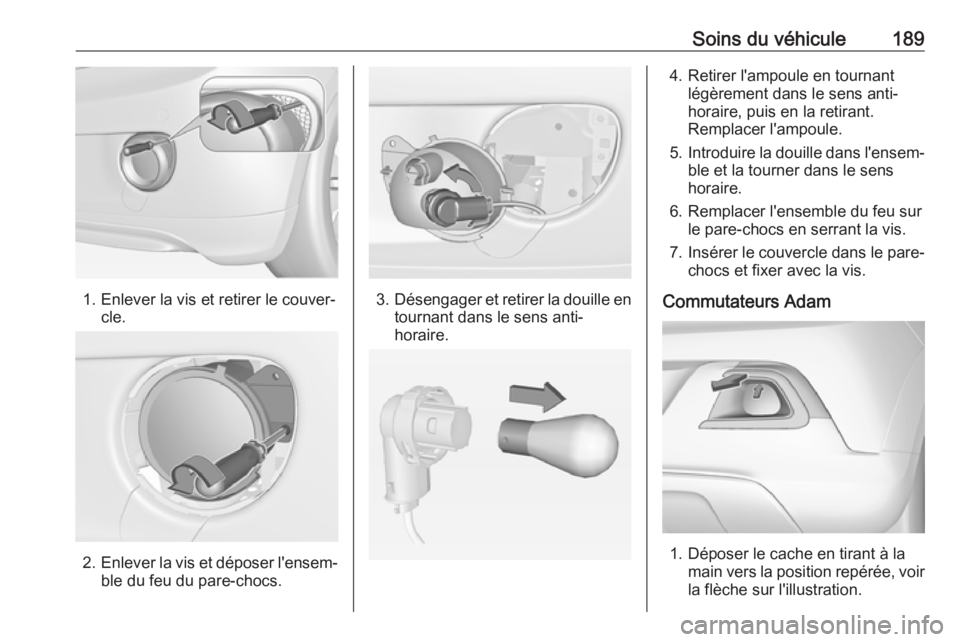 Soins du véhicule 189

1. Enlever la vis et retirer le couvercle.

2. Enlever la vis et déposer l'ensemble du feu du pare-chocs.

3. Désengager et retirer la douille en tournant dans le sens antihoraire.

4. Retirer l'ampoule en tournant légèrement dans le sens antihoraire, puis en la retirant. Remplacer l'ampoule.

5. Introduire la douille dans l'ensemble et la tourner dans le sens horaire.

6. Remplacer l'ensemble du feu sur le pare-chocs en serrant la vis.

7. Insérer le couvercle dans le pare-chocs et fixer avec la vis.

Commutateurs Adam

1. Déposer le cache en tirant à la main vers la position repérée, voir la flèche sur l'illustration.

carmanualsonline.info