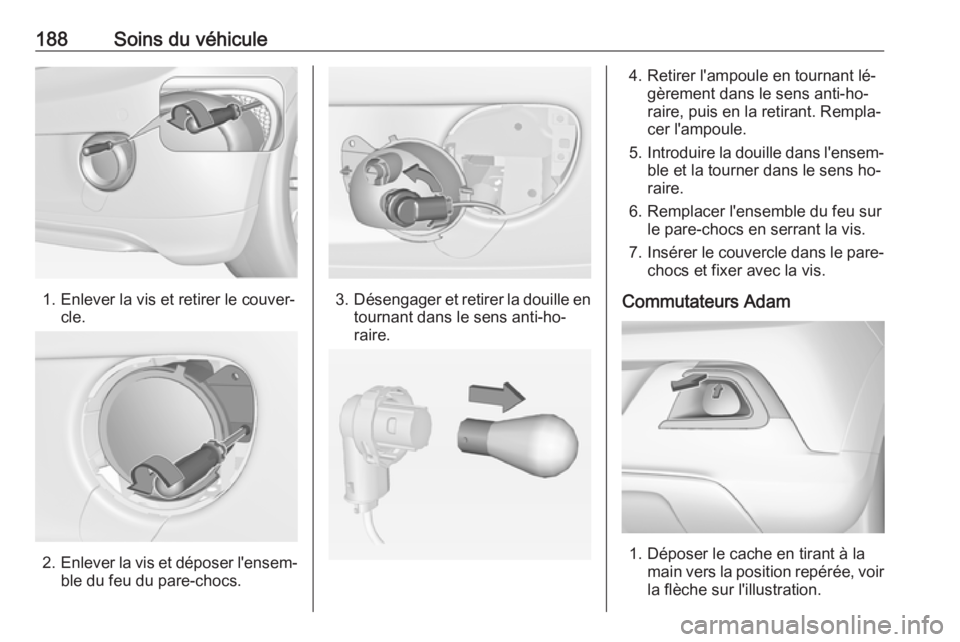 188 Soins du véhicule

1. Enlever la vis et retirer le couvercle.

2. Enlever la vis et déposer l'ensemble du feu du pare-chocs.

3. Désengager et retirer la douille en tournant dans le sens anti-horaire.

4. Retirer l'ampoule en tournant légèrement dans le sens anti-horaire, puis en la retirant. Remplacer l'ampoule.

5. Introduire la douille dans l'ensemble et la tourner dans le sens horaire.

6. Remplacer l'ensemble du feu sur le pare-chocs en serrant la vis.

7. Insérer le couvercle dans le pare-chocs et fixer avec la vis.

Commutateurs Adam

1. Déposer le cache en tirant à la main vers la position repérée, voir la flèche sur l'illustration.

carmanualsonline.info