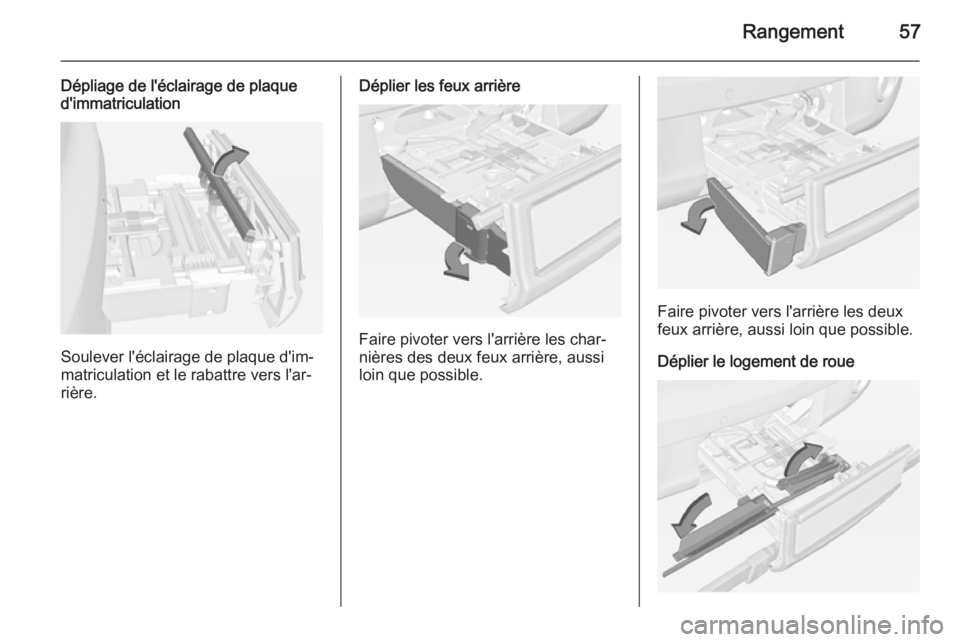 Rangement 57

Dépliage de l'éclairage de plaque d'immatriculation

Soulever l'éclairage de plaque d'immatriculation et le rabattre vers l'arrière.

Déplier les feux arrière

Faire pivoter vers l'arrière les charnières des deux feux arrière, aussi loin que possible.

Faire pivoter vers l'arrière les deux feux arrière, aussi loin que possible.

Déplier le logement de roue

carmanualsonline.info