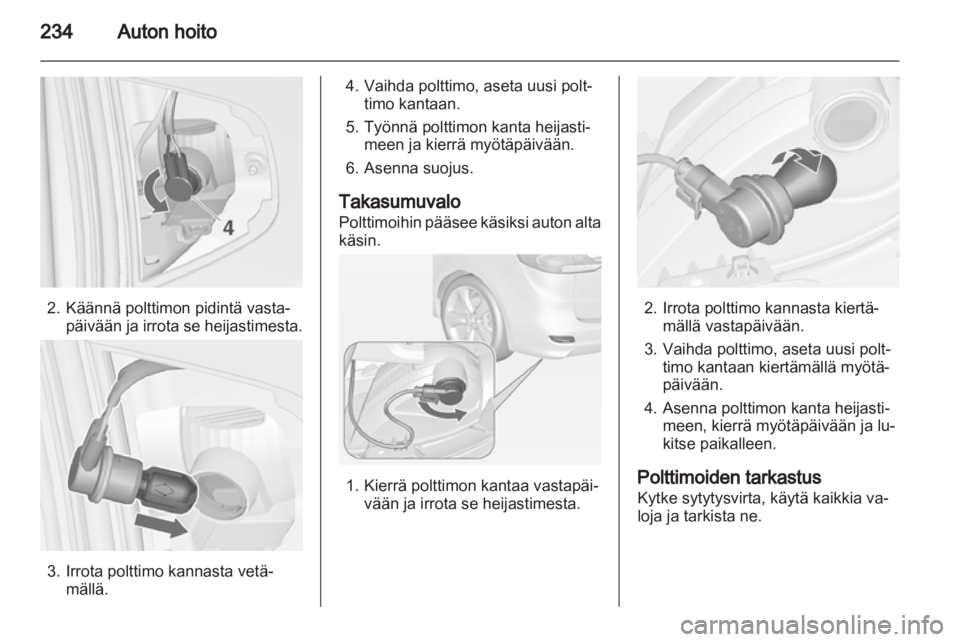 234 Auton hoito

4

2. Käännä polttimon pidintä vastapäivään ja irrota se heijastimesta.

3. Irrota polttimo kannasta vetämällä.

4. Vaihda polttimo, aseta uusi polttimo kantaan.

5. Työnnä polttimon kanta heijastimeen ja kierrä myötäpäivään.

6. Asenna suojus.

Takasumuvalo
Polttimoihin pääsee käsiksi auton alta käsin.

1. Kierrä polttimon kantaa vastapäivään ja irrota se heijastimesta.

2. Irrota polttimo kannasta kiertämällä vastapäivään.

3. Vaihda polttimo, aseta uusi polttimo kantaan kiertämällä myötäpäivään.

4. Asenna polttimon kanta heijastimeen, kierrä myötäpäivään ja lukitse paikalleen.

Polttimoiden tarkastus
Kytke sytytysvirta, käytä kaikkia valoja ja tarkista ne.

carmanualsonline.info